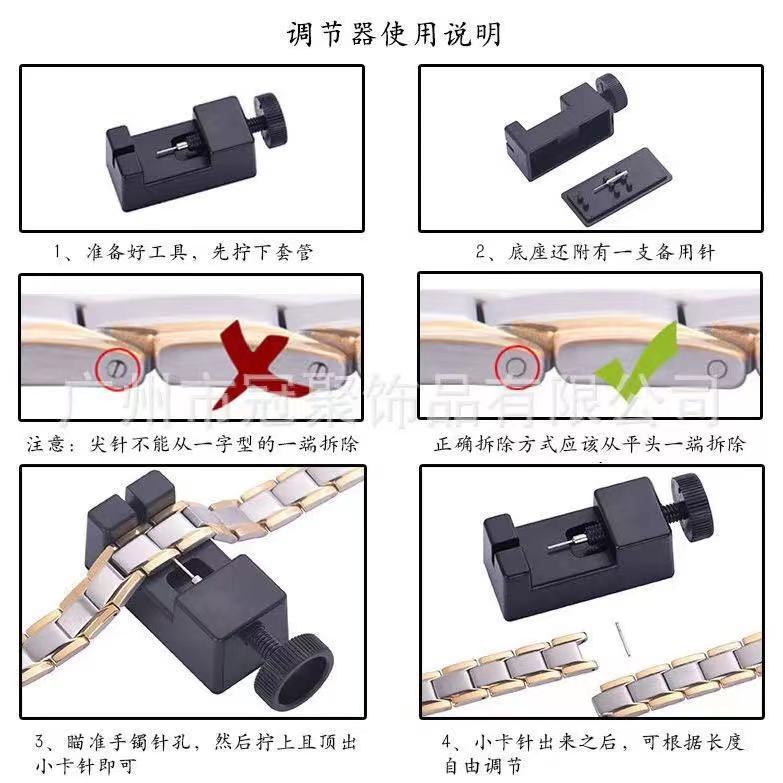 调节器使用说明

1、准备好工具，先拧下套管

2、底座还附有一支备用针

广州市冠聚饰品有限公司

注意：尖针不能从一字型的一端拆除

正确拆除方式应该从平头一端拆除

3、瞄准手镯针孔，然后拧上且顶出小卡针即可

4、小卡针出来之后，可根据长度自由调节