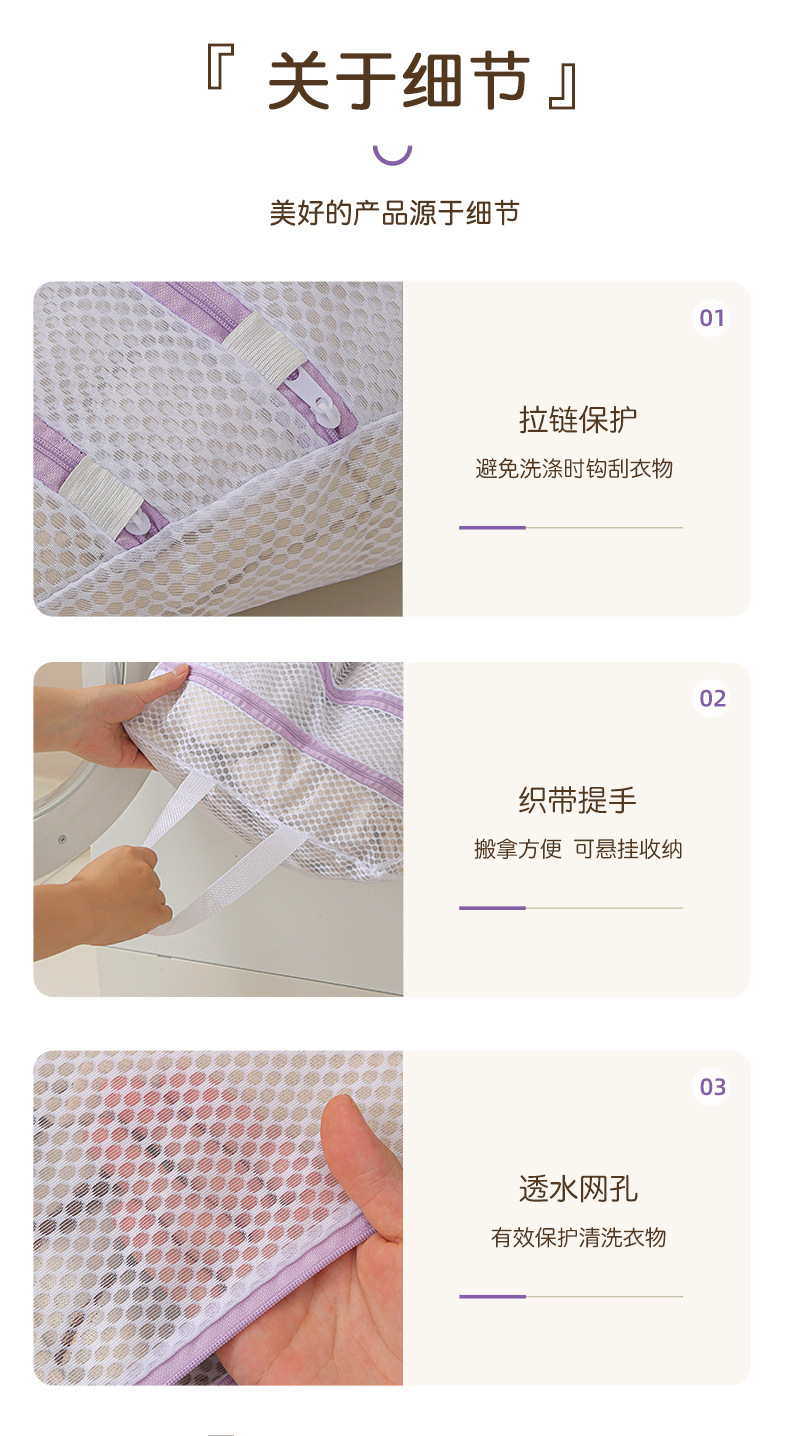 『 关于细节 』

美好的产品源于细节

01

拉链保护

避免洗涤时钩刮衣物

02

织带提手

搬拿方便 可悬挂收纳

03

透水网孔

有效保护清洗衣物