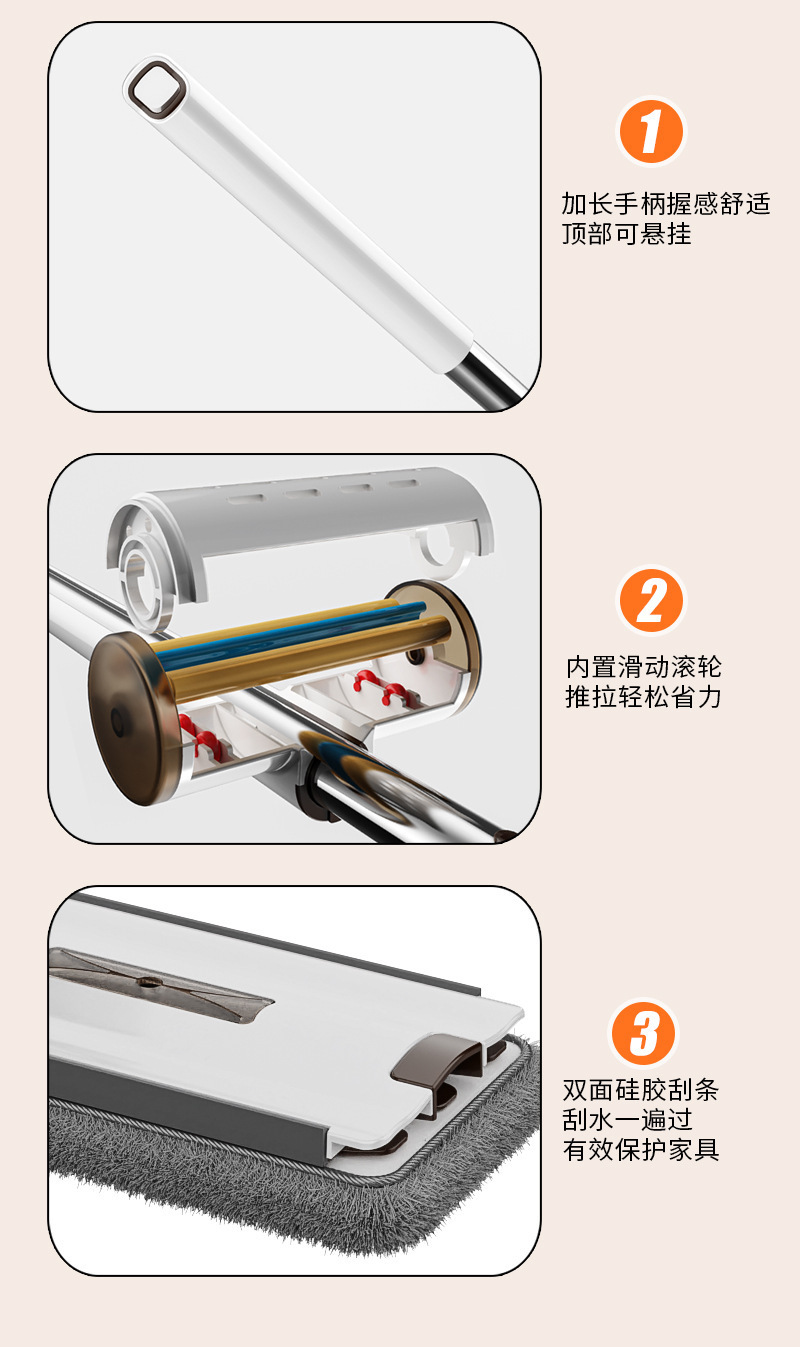 1

加长手柄握感舒适
顶部可悬挂

2

内置滑动滚轮
推拉轻松省力

3

双面硅胶刮条
刮水一遍过
有效保护家具