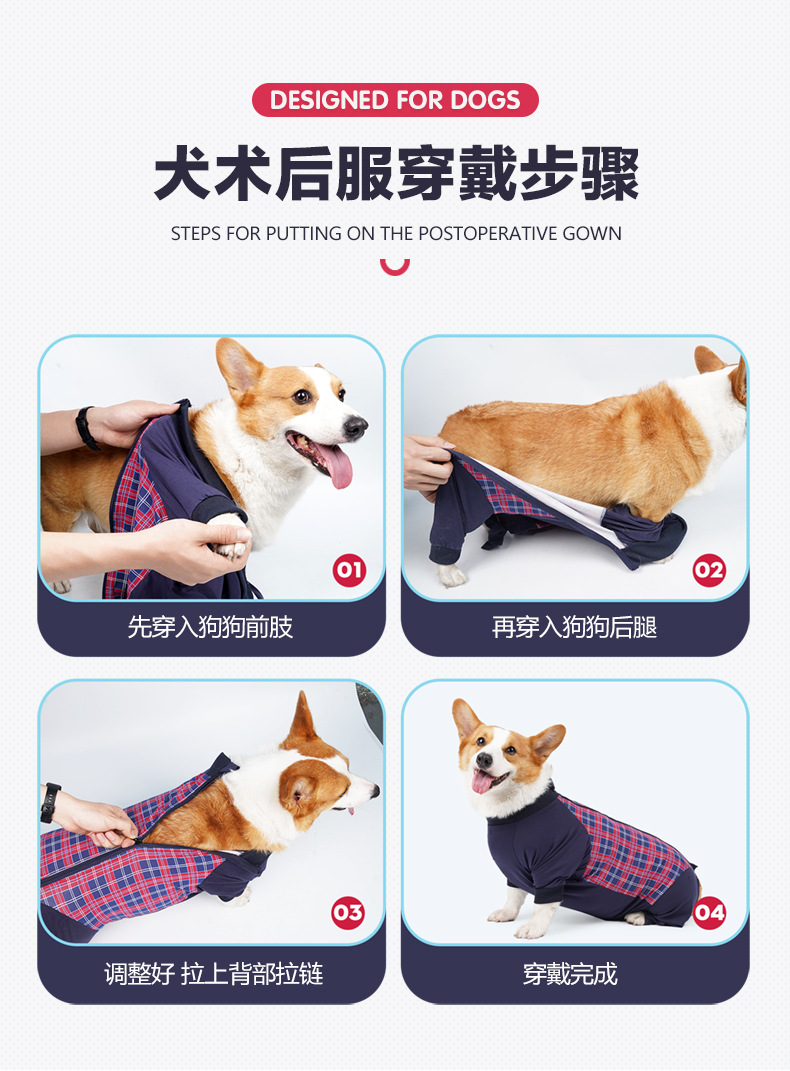 DESIGNED FOR DOGS

犬术后服穿戴步骤

STEPS FOR PUTTING ON THE POSTOPERATIVE GOWN

01

先穿入狗狗前肢

02

再穿入狗狗后腿

03

调整好 拉上背部拉链

04

穿戴完成