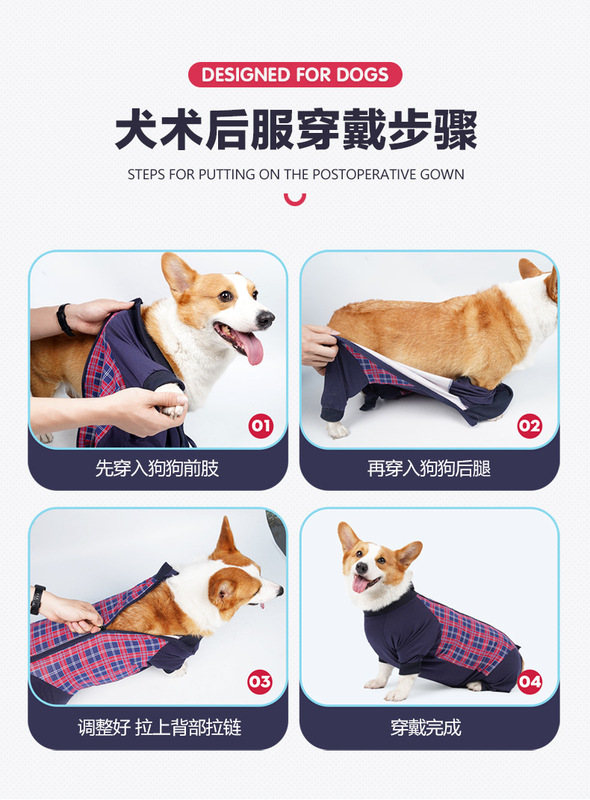 DESIGNED FOR DOGS

犬术后服穿戴步骤

STEPS FOR PUTTING ON THE POSTOPERATIVE GOWN

01

先穿入狗狗前肢

02

再穿入狗狗后腿

03

调整好 拉上背部拉链

04

穿戴完成