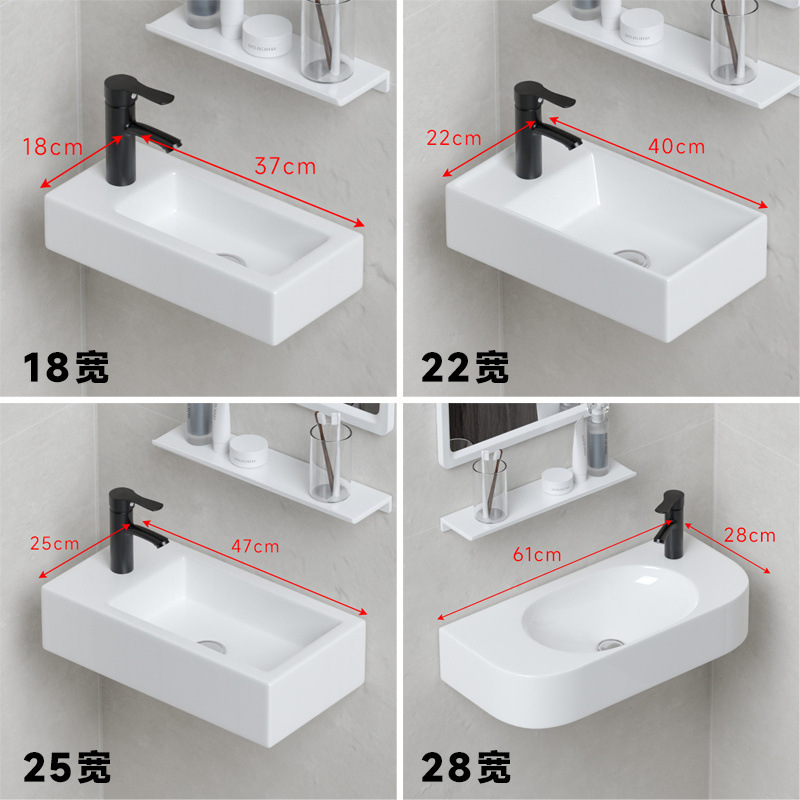 18cm
37cm
18宽

22cm
40cm
22宽

25cm
47cm
25宽

61cm
28cm
28宽