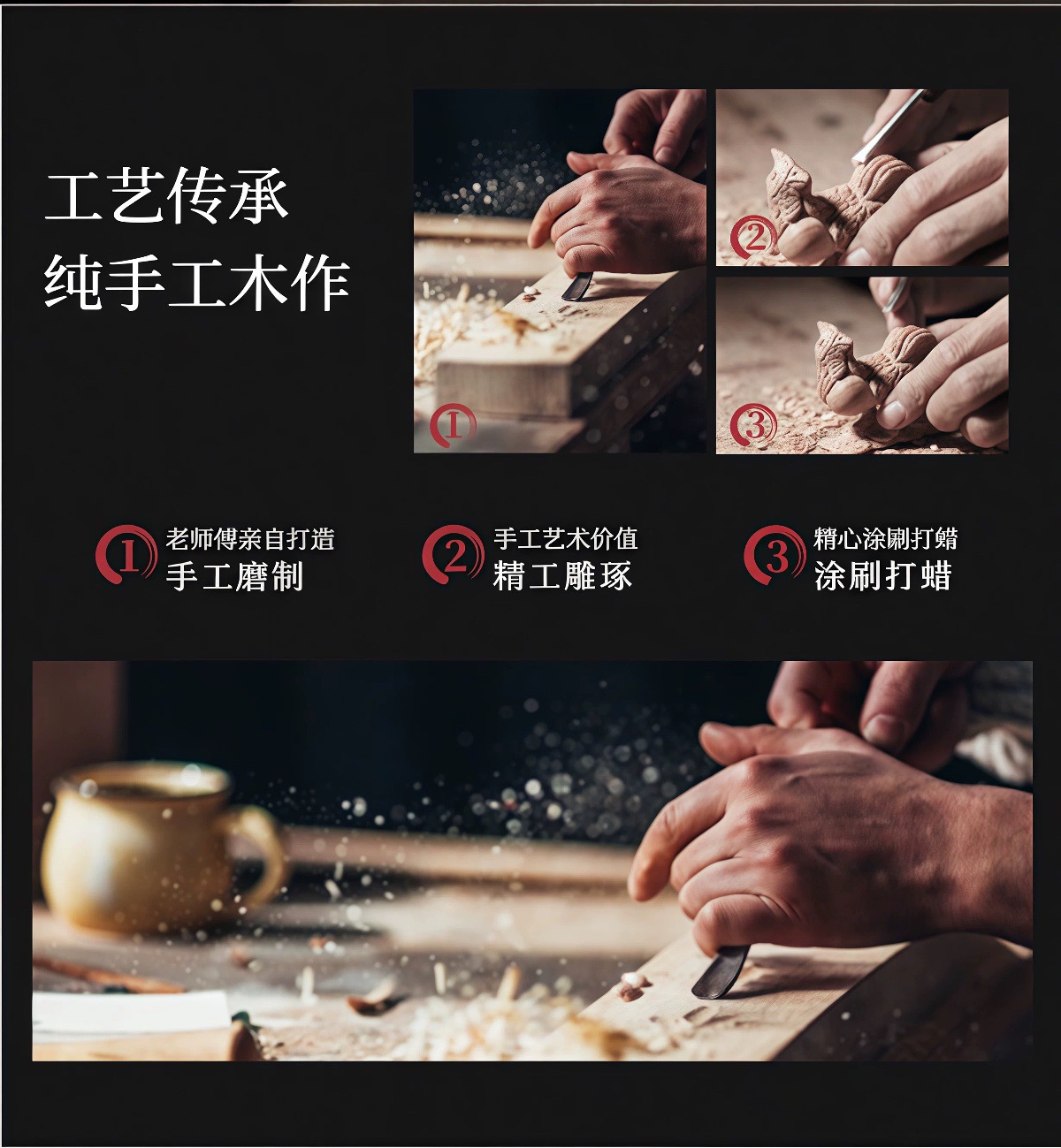 工艺传承
纯手工木作

1

2

3

1 老师傅亲自打造
手工磨制

2 手工艺术价值
精工雕琢

3 精心涂刷打蜡
涂刷打蜡