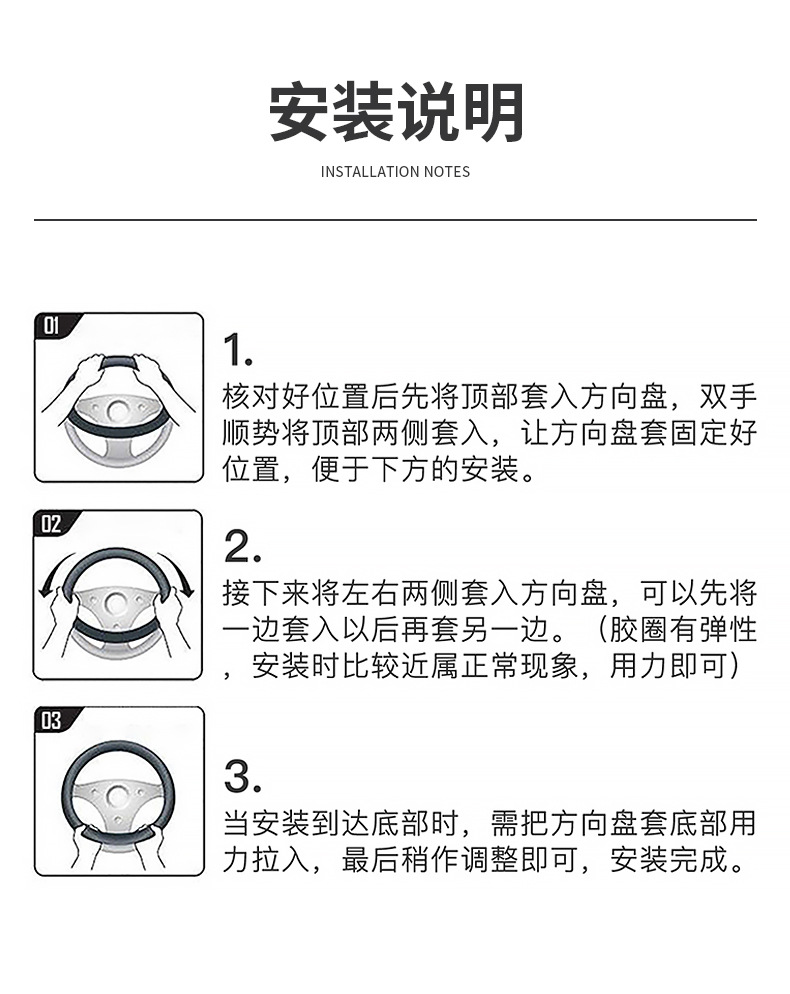 安装说明

INSTALLATION NOTES

01

1.

核对好位置后先将顶部套入方向盘，双手顺势将顶部两侧套入，让方向盘套固定好位置，便于下方的安装。

02

2.

接下来将左右两侧套入方向盘，可以先将一边套入以后再套另一边。（胶圈有弹性，安装时比较近属正常现象，用力即可）

03

3.

当安装到达底部时，需把方向盘套底部用力拉入，最后稍作调整即可，安装完成。