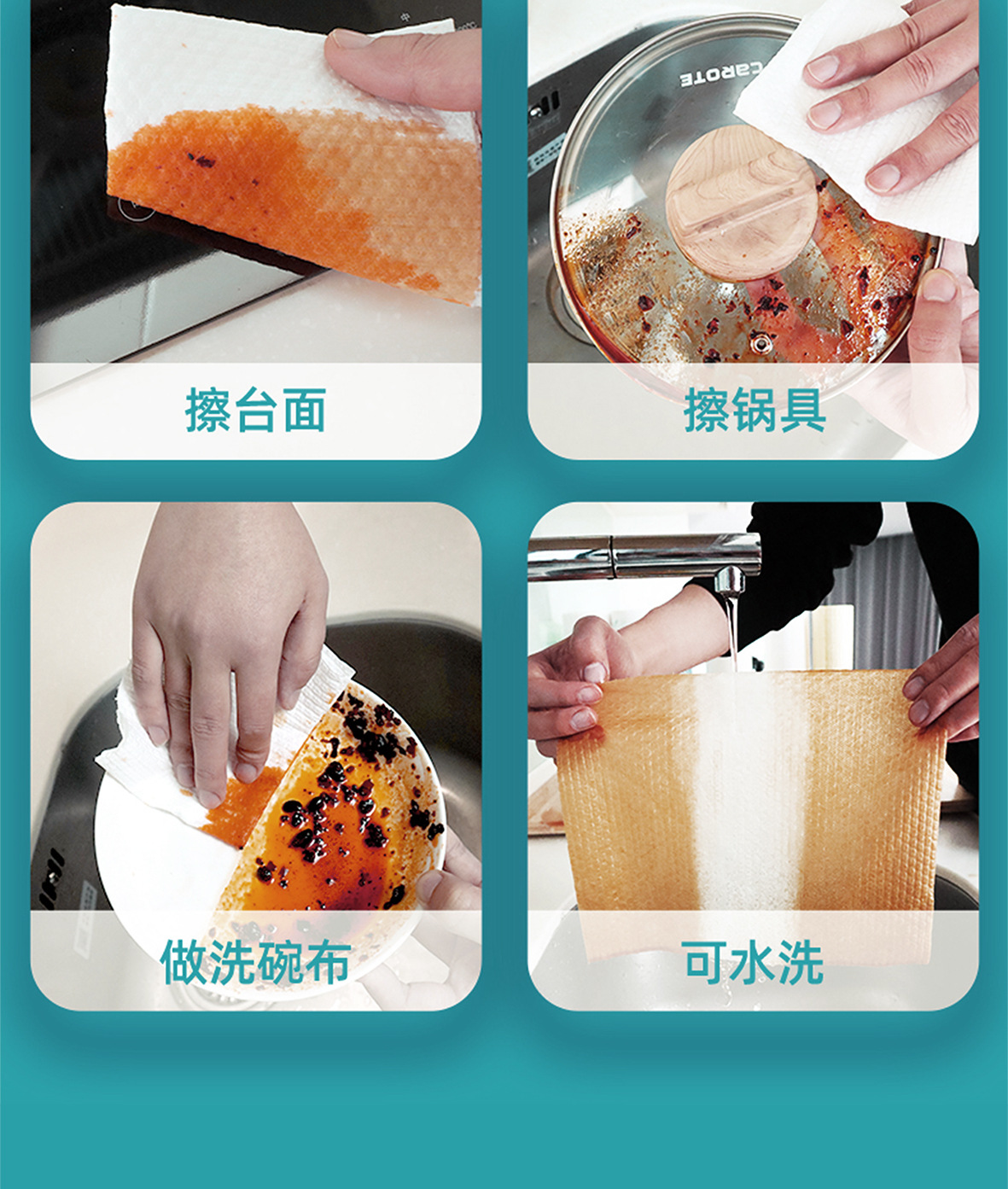 擦台面

CAROTE

擦锅具

做洗碗布

可水洗