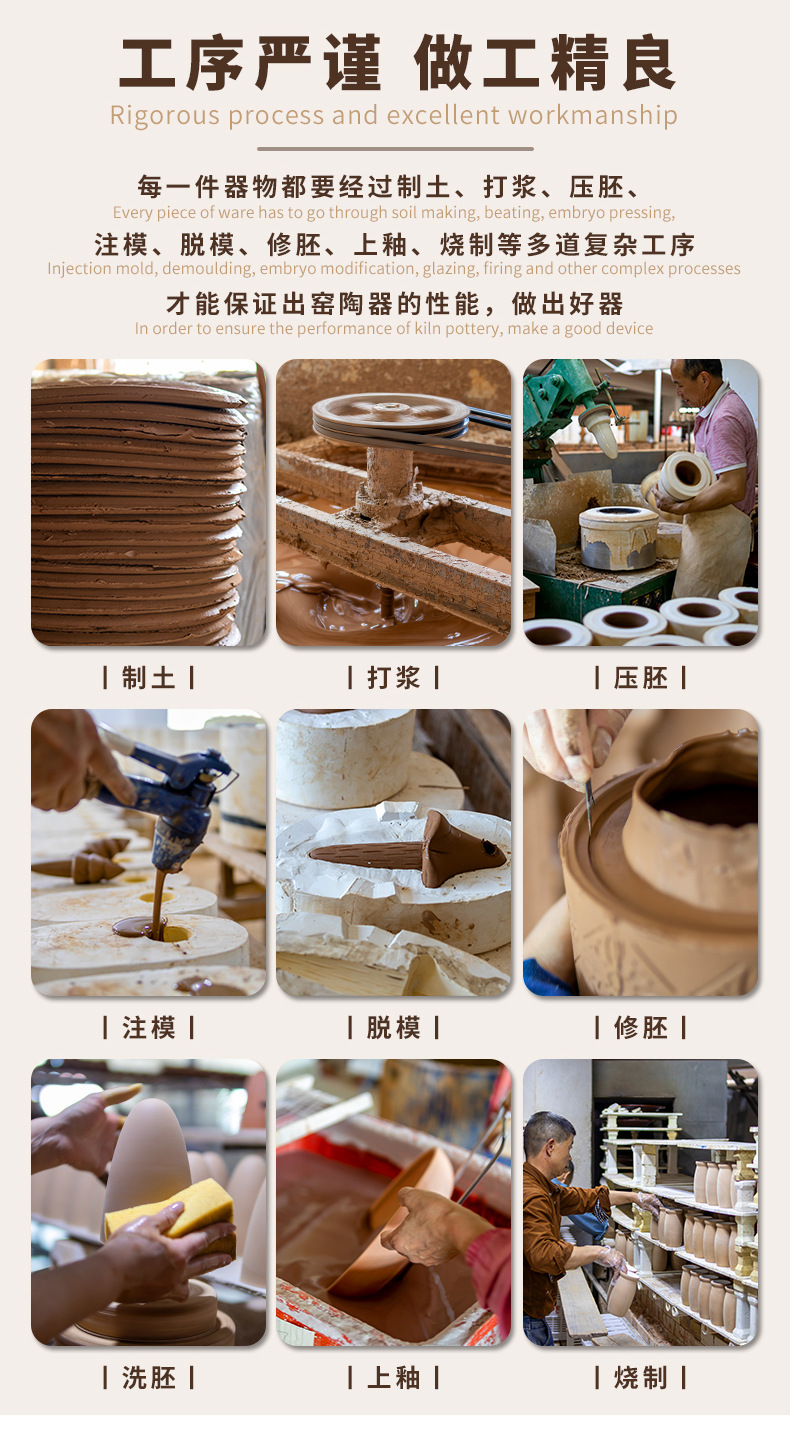 工序严谨 做工精良
Rigorous process and excellent workmanship

每一件器物都要经过制土、打浆、压胚、
Every piece of ware has to go through soil making, beating, embryo pressing,
注模、脱模、修胚、上釉、烧制等多道复杂工序
Injection mold, demoulding, embryo modification, glazing, firing and other complex processes
才能保证出窑陶器的性能，做出好器
In order to ensure the performance of kiln pottery, make a good device

| 制土 |
| 打浆 |
| 压胚 |
| 注模 |
| 脱模 |
| 修胚 |
| 洗胚 |
| 上釉 |
| 烧制 |