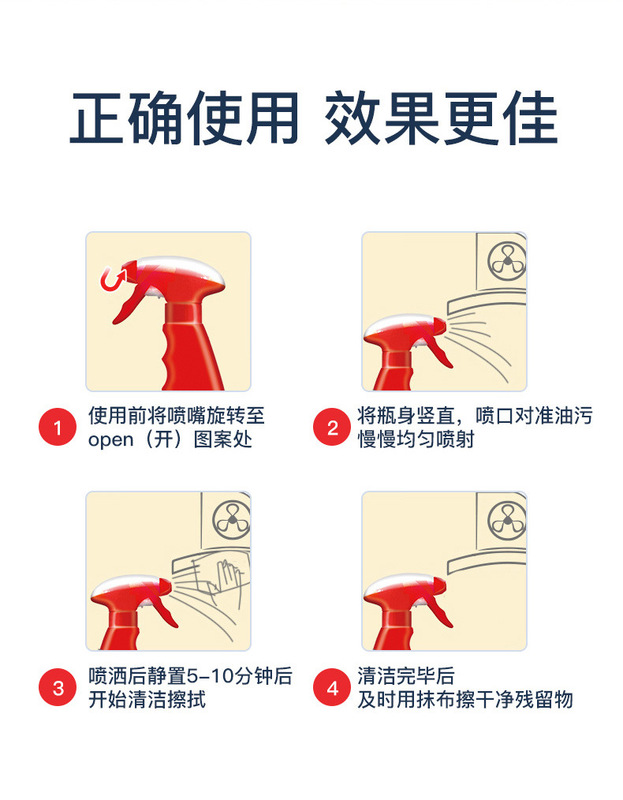 正确使用 效果更佳

1 使用前将喷嘴旋转至 open（开）图案处

2 将瓶身竖直，喷口对准油污 慢慢均匀喷射

3 喷洒后静置5-10分钟后 开始清洁擦拭

4 清洁完毕后 及时用抹布擦干净残留物