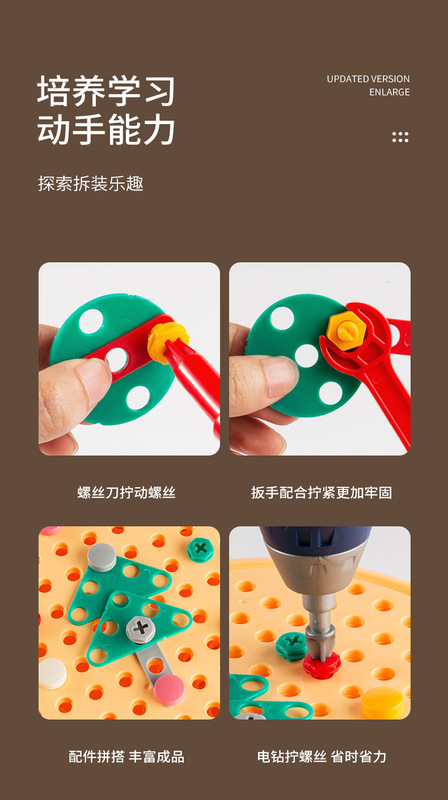 培养学习
动手能力

UPDATED VERSION
ENLARGE

探索拆装乐趣

螺丝刀拧动螺丝

扳手配合拧紧更加牢固

配件拼搭 丰富成品

电钻拧螺丝 省时省力