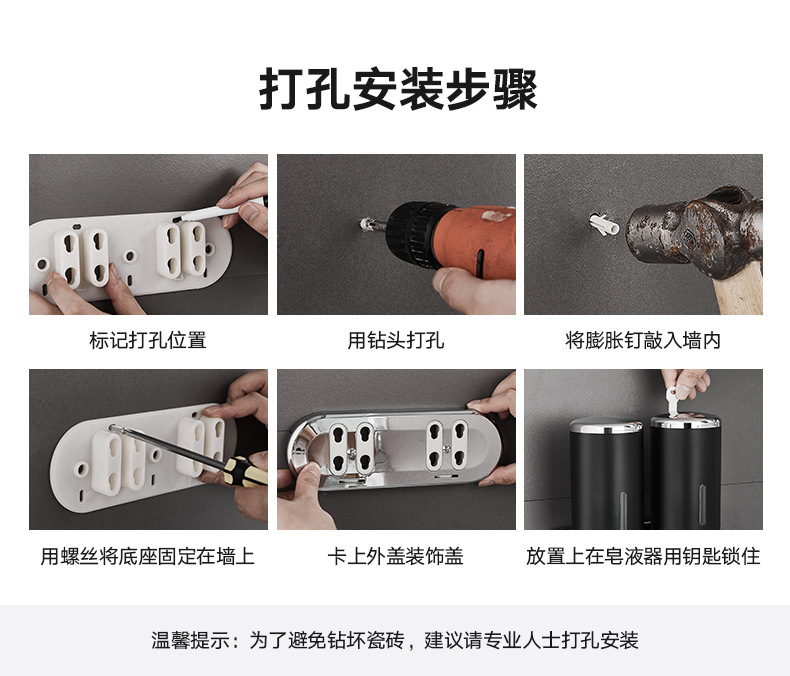 打孔安装步骤

标记打孔位置

用钻头打孔

将膨胀钉敲入墙内

用螺丝将底座固定在墙上

卡上外盖装饰盖

放置上在皂液器用钥匙锁住

温馨提示：为了避免钻坏瓷砖，建议请专业人士打孔安装