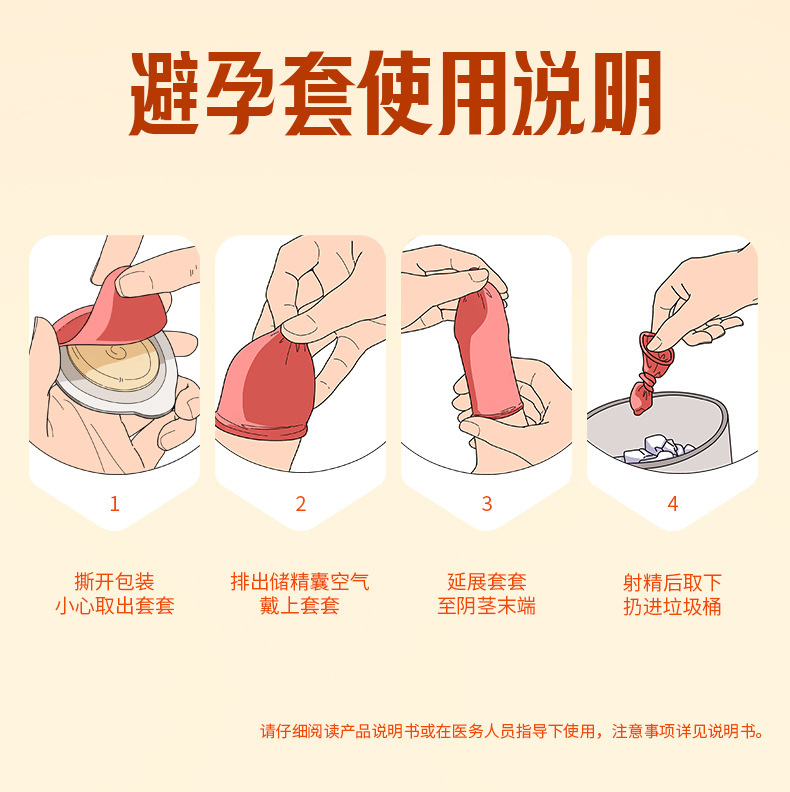 避孕套使用说明

1

撕开包装
小心取出套套

2

排出储精囊空气
戴上套套

3

延展套套
至阴茎末端

4

射精后取下
扔进垃圾桶

请仔细阅读产品说明书或在医务人员指导下使用，注意事项详见说明书。