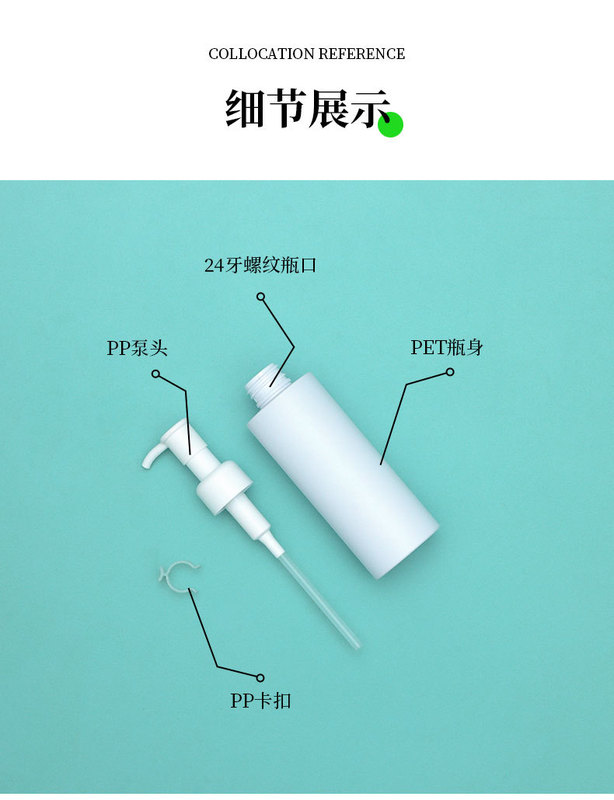 COLLOCATION REFERENCE

细节展示

24牙螺纹瓶口

PP泵头

PET瓶身

PP卡扣