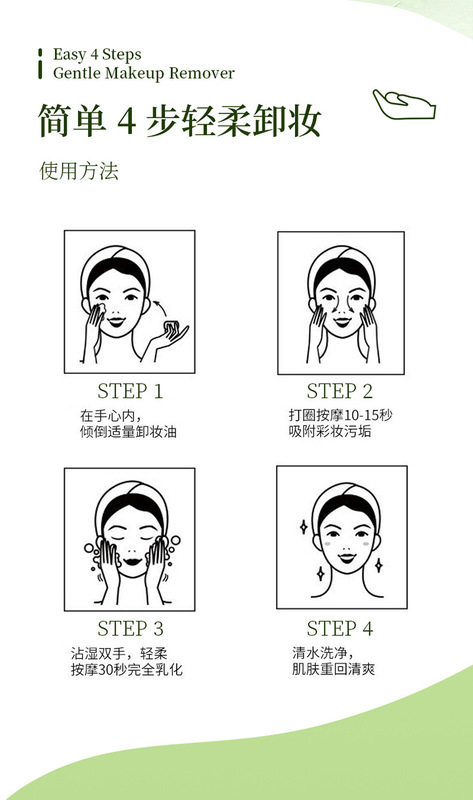 Easy 4 Steps
Gentle Makeup Remover

简单 4 步轻柔卸妆

使用方法

STEP 1
在手心内，
倾倒适量卸妆油

STEP 2
打圈按摩10-15秒
吸附彩妆污垢

STEP 3
沾湿双手，轻柔
按摩30秒完全乳化

STEP 4
清水洗净，
肌肤重回清爽