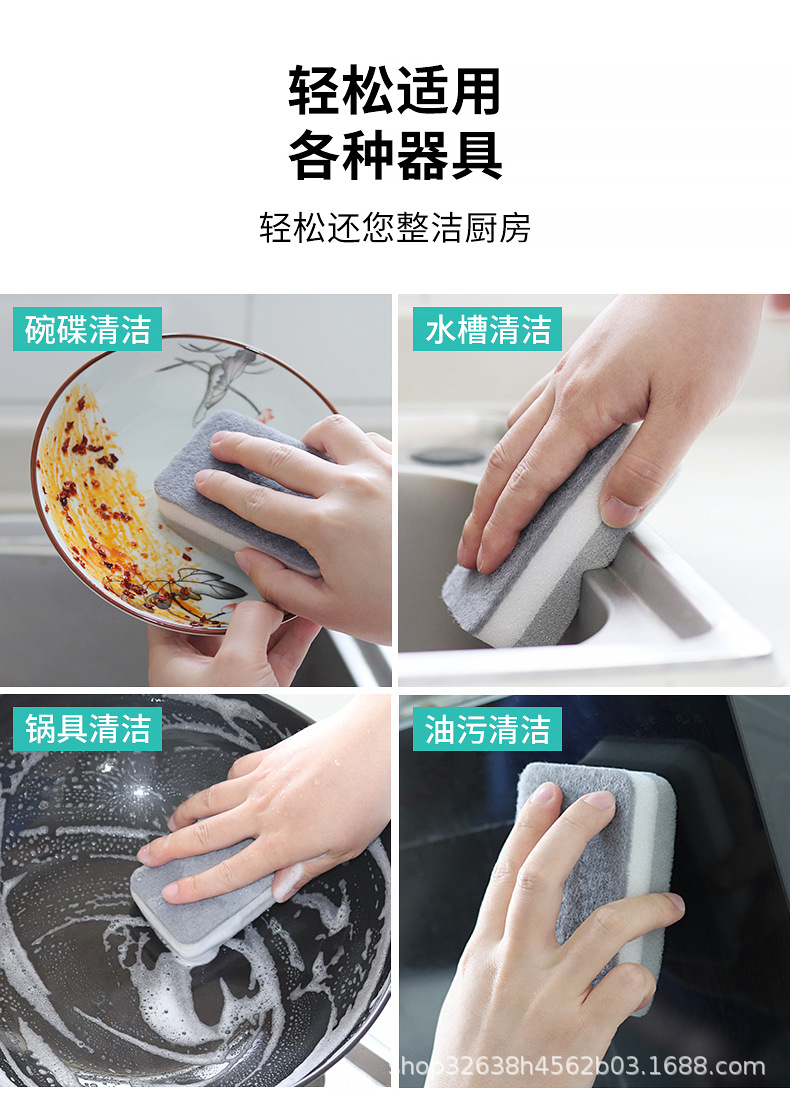 轻松适用
各种器具

轻松还您整洁厨房

碗碟清洁

水槽清洁

锅具清洁

油污清洁

shop32638h4562b03.1688.com