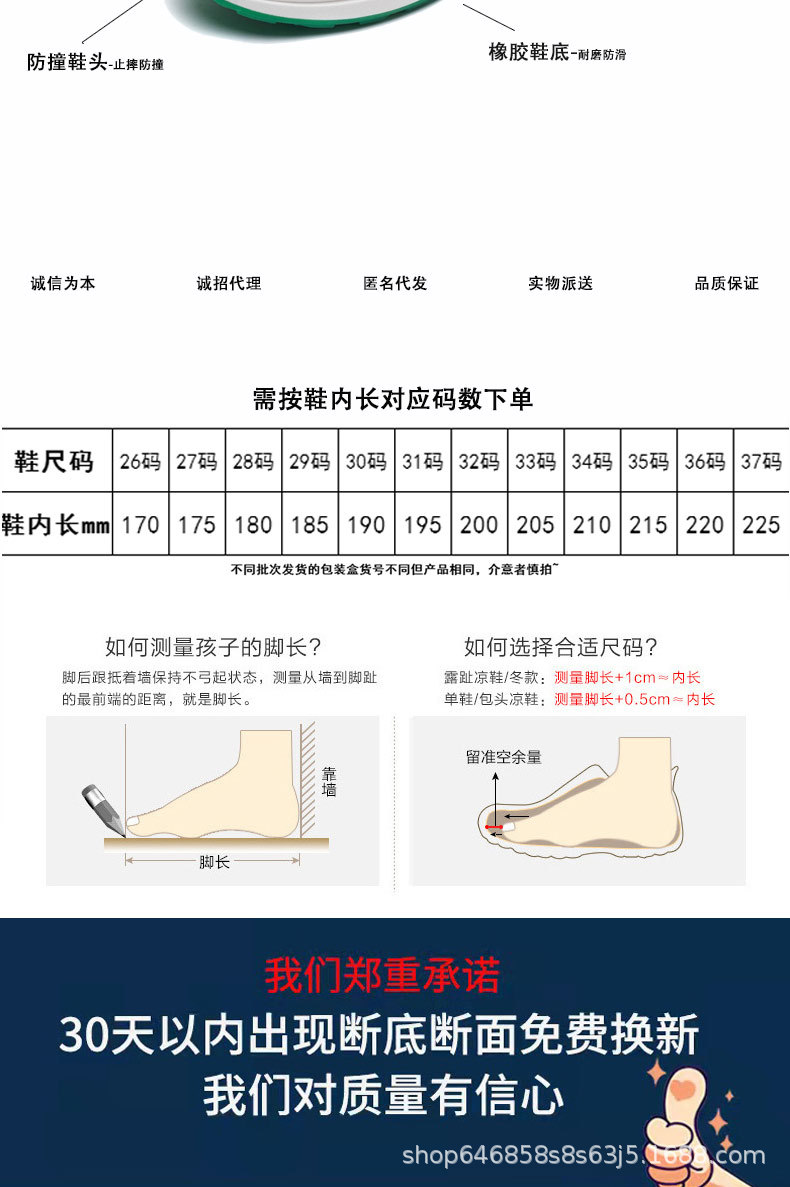 防撞鞋头-止摔防撞

橡胶鞋底-耐磨防滑

诚信为本　诚招代理　匿名代发　实物派送　品质保证

需按鞋内长对应码数下单

| 鞋尺码 | 26码 | 27码 | 28码 | 29码 | 30码 | 31码 | 32码 | 33码 | 34码 | 35码 | 36码 | 37码 |
|---|---|---|---|---|---|---|---|---|---|---|---|---|
| 鞋内长mm | 170 | 175 | 180 | 185 | 190 | 195 | 200 | 205 | 210 | 215 | 220 | 225 |

不同批次发货的包装盒货号不同但产品相同，介意者慎拍~

如何测量孩子的脚长?

脚后跟抵着墙保持不弓起状态，测量从墙到脚趾的最前端的距离，就是脚长。

靠墙

脚长

如何选择合适尺码?

露趾凉鞋/冬款：测量脚长+1cm≈内长
单鞋/包头凉鞋：测量脚长+0.5cm≈内长

留准空余量

我们郑重承诺

30天以内出现断底断面免费换新
我们对质量有信心

shop646858s8s63j5.1688.com