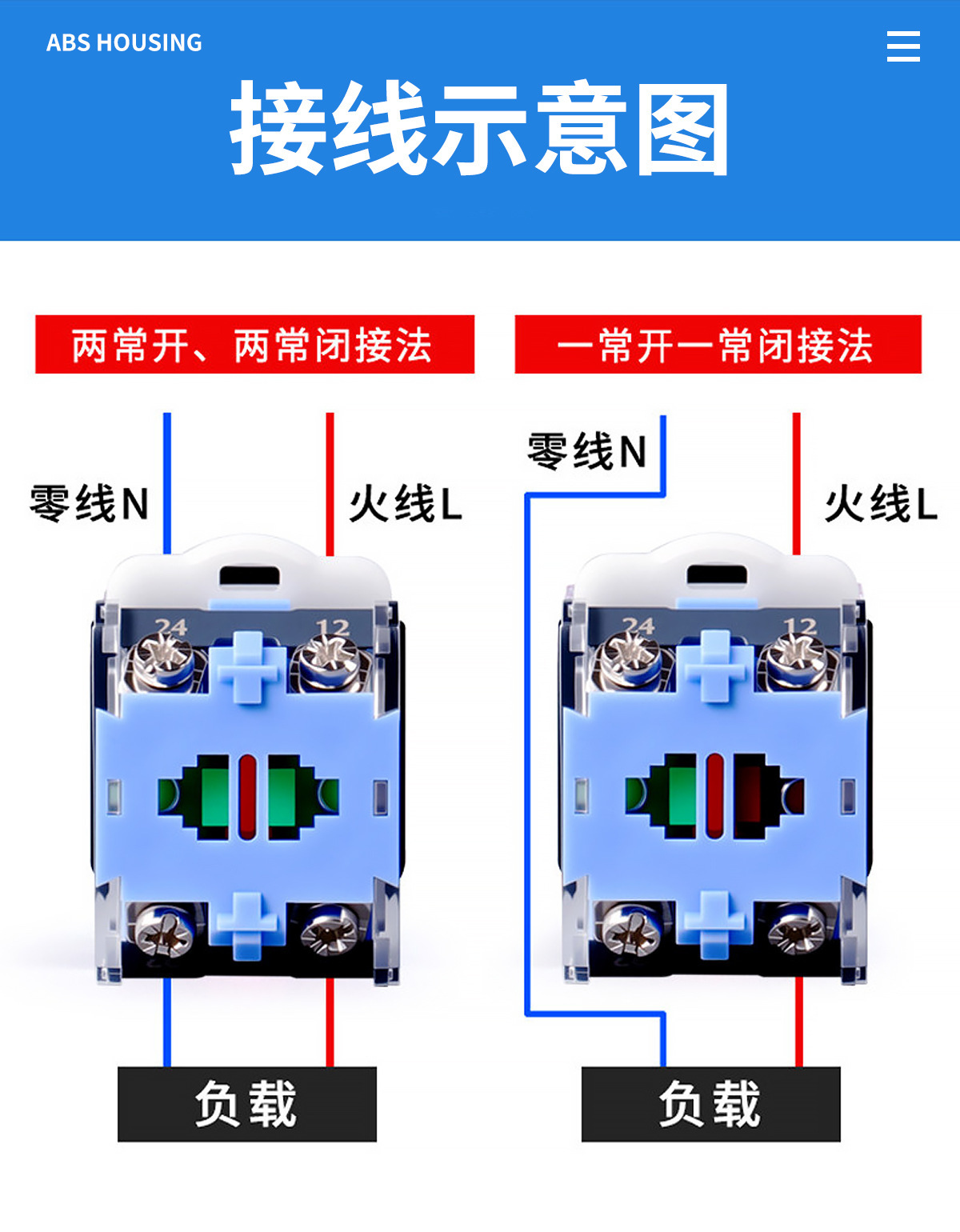 ABS HOUSING

接线示意图

两常开、两常闭接法

零线N

火线L

24

12

负载

一常开一常闭接法

零线N

火线L

24

12

负载