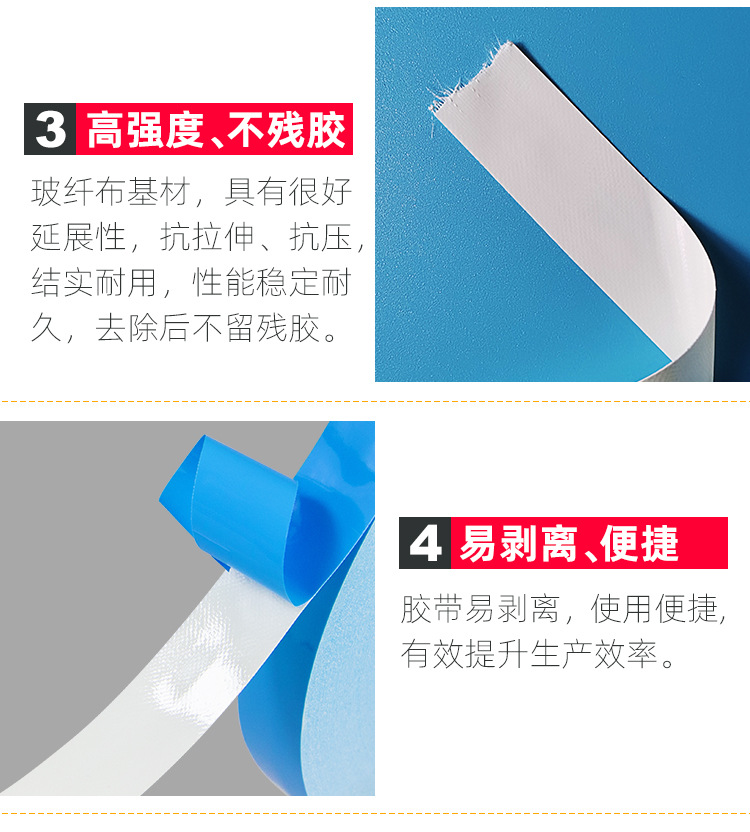 3 高强度、不残胶

玻纤布基材，具有很好延展性，抗拉伸、抗压，结实耐用，性能稳定耐久，去除后不留残胶。

4 易剥离、便捷

胶带易剥离，使用便捷，有效提升生产效率。