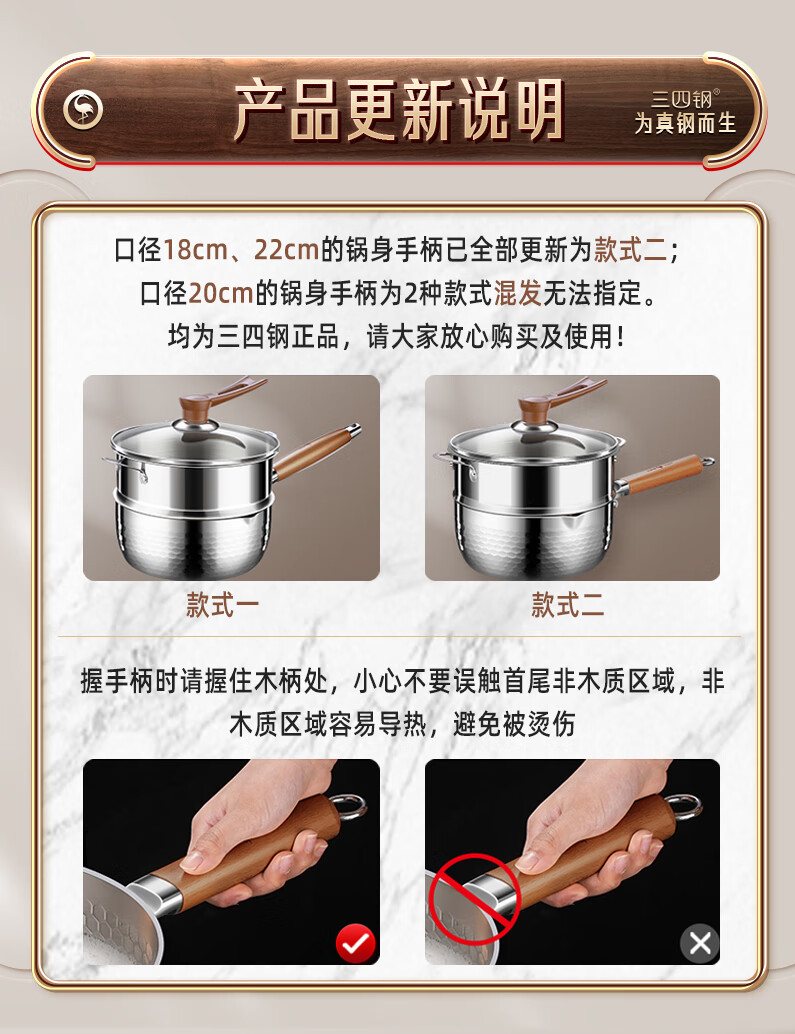 产品更新说明

三四钢®
为真钢而生

口径18cm、22cm的锅身手柄已全部更新为款式二；
口径20cm的锅身手柄为2种款式混发无法指定。
均为三四钢正品，请大家放心购买及使用！

款式一

款式二

握手柄时请握住木柄处，小心不要误触首尾非木质区域，非木质区域容易导热，避免被烫伤