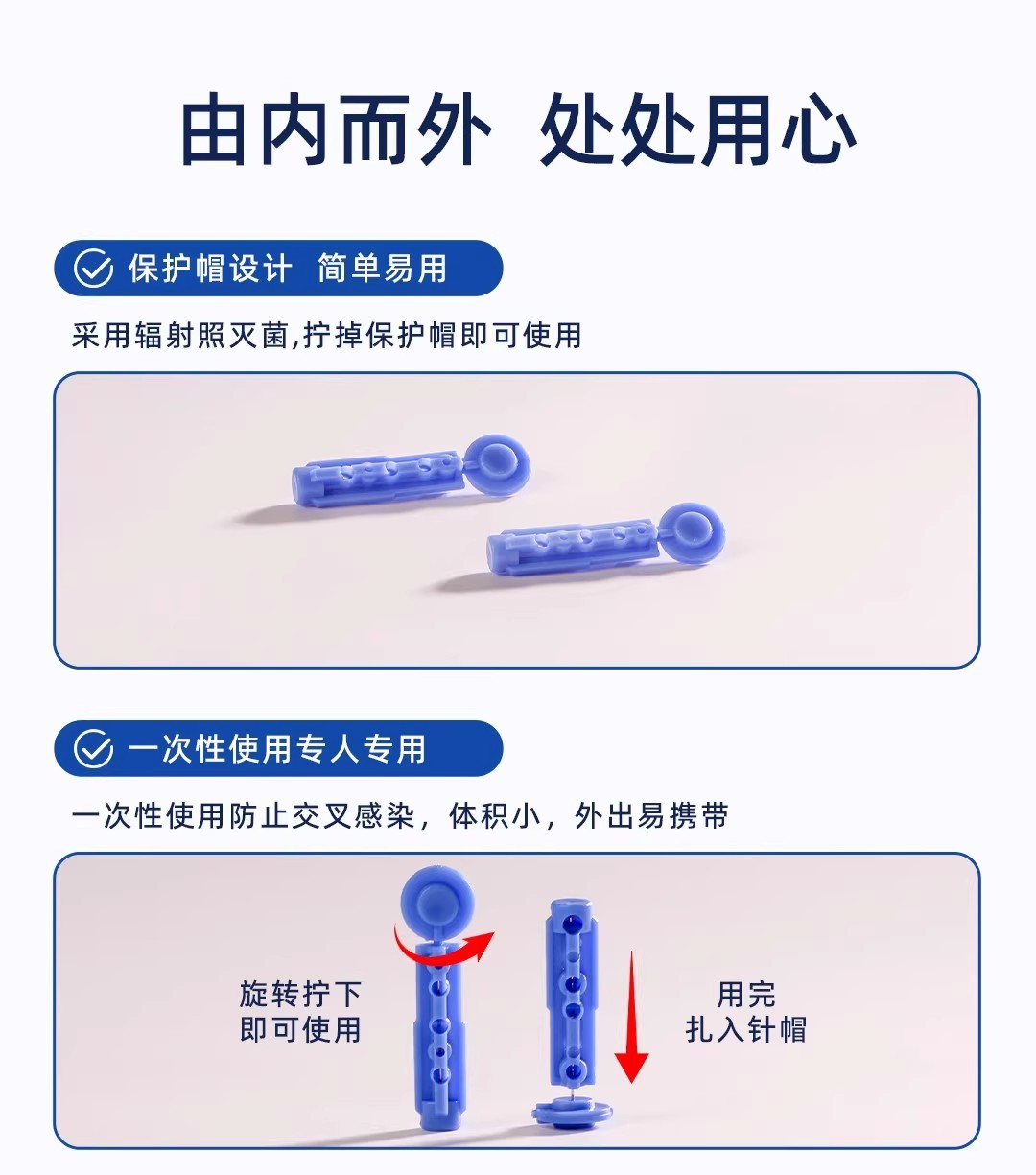 由内而外 处处用心

保护帽设计 简单易用

采用辐射照灭菌,拧掉保护帽即可使用

一次性使用专人专用

一次性使用防止交叉感染，体积小，外出易携带

旋转拧下
即可使用

用完
扎入针帽