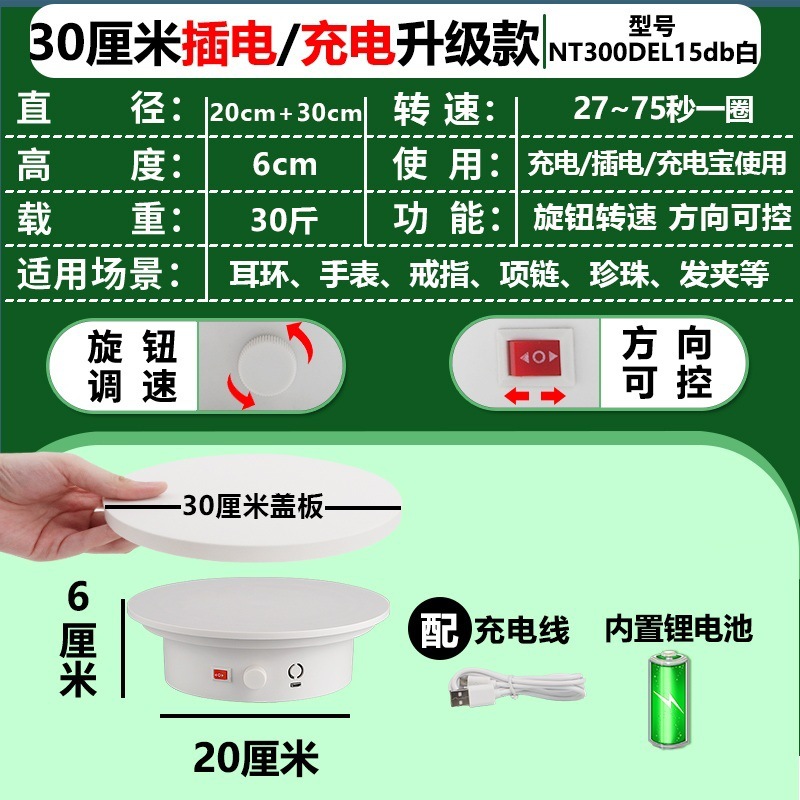 30厘米插电/充电升级款 型号 NT300DEL15db白

| 直径： | 20cm+30cm | 转速： | 27~75秒一圈 |
|---|---|---|---|
| 高度： | 6cm | 使用： | 充电/插电/充电宝使用 |
| 载重： | 30斤 | 功能： | 旋钮转速 方向可控 |
| 适用场景： | 耳环、手表、戒指、项链、珍珠、发夹等 | | |

旋钮调速

方向可控

30厘米盖板

6厘米

20厘米

配 充电线

内置锂电池