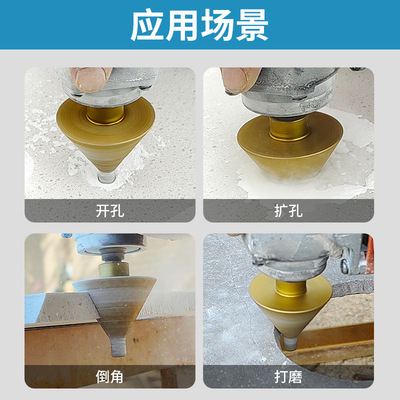 应用场景

开孔

扩孔

倒角

打磨