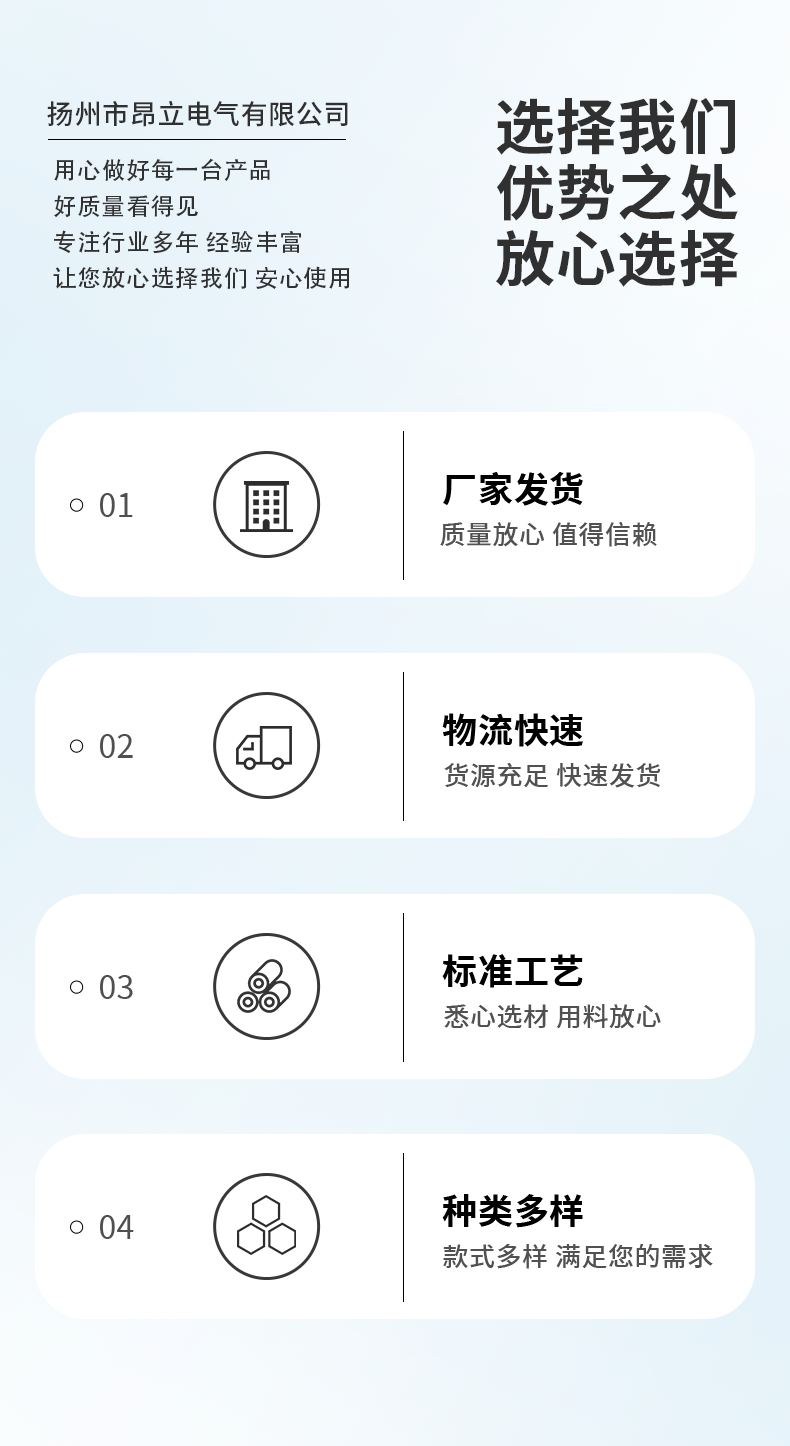 扬州市昂立电气有限公司

用心做好每一台产品
好质量看得见
专注行业多年 经验丰富
让您放心选择我们 安心使用

选择我们
优势之处
放心选择

○ 01

厂家发货
质量放心 值得信赖

○ 02

物流快速
货源充足 快速发货

○ 03

标准工艺
悉心选材 用料放心

○ 04

种类多样
款式多样 满足您的需求