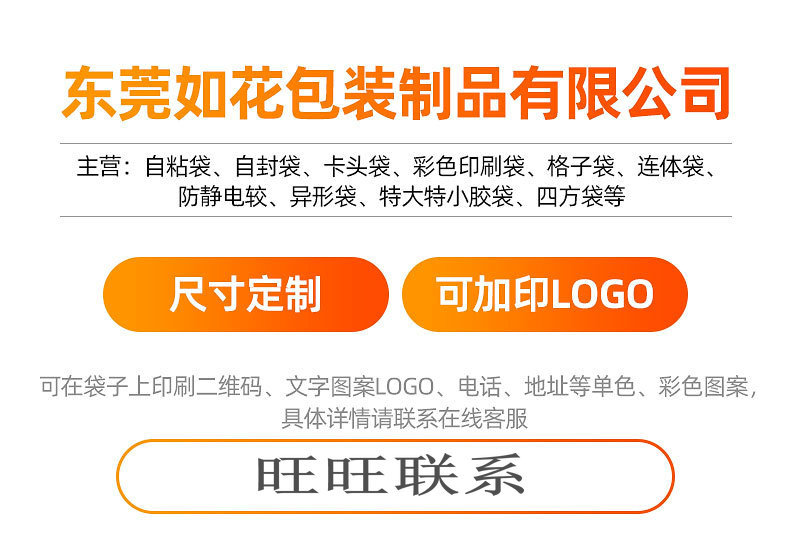 东莞如花包装制品有限公司

主营：自粘袋、自封袋、卡头袋、彩色印刷袋、格子袋、连体袋、防静电较、异形袋、特大特小胶袋、四方袋等

尺寸定制

可加印LOGO

可在袋子上印刷二维码、文字图案LOGO、电话、地址等单色、彩色图案，具体详情请联系在线客服

旺旺联系