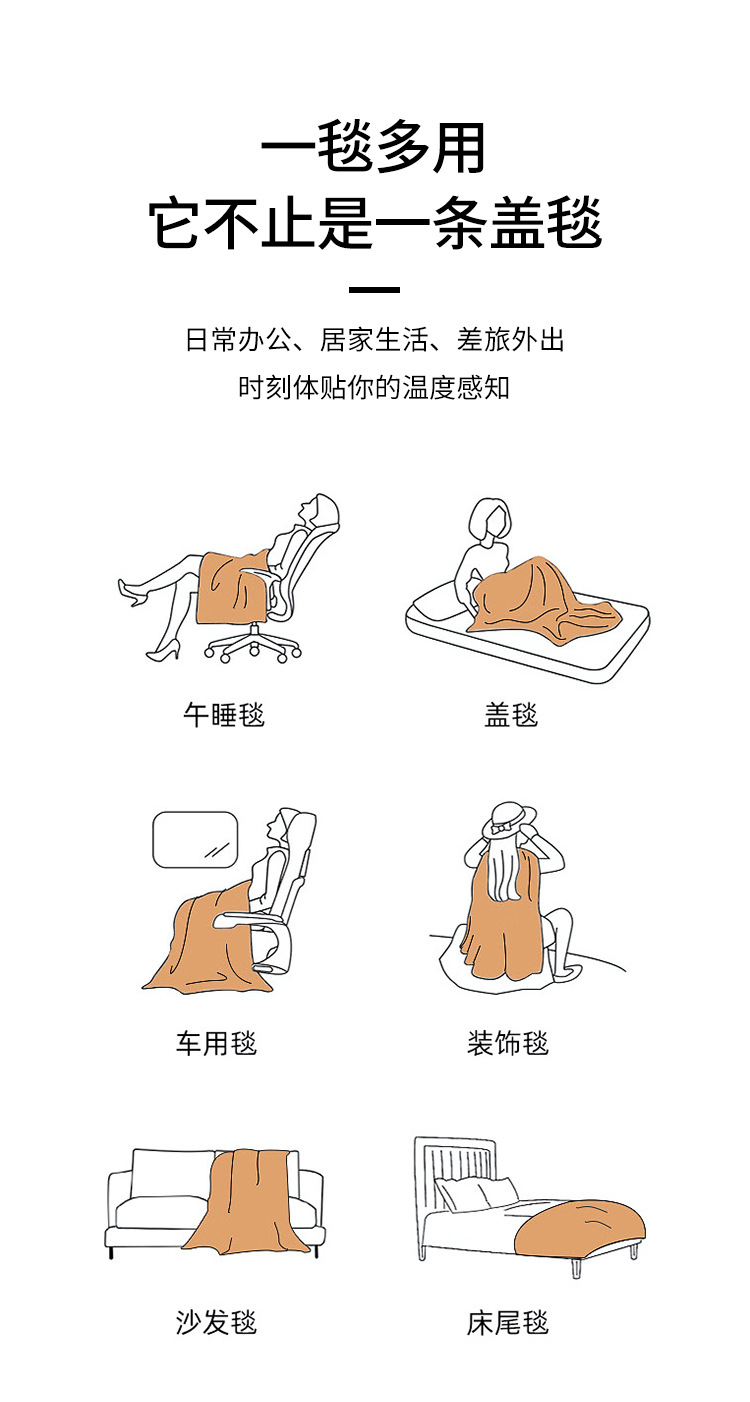 一毯多用
它不止是一条盖毯

日常办公、居家生活、差旅外出
时刻体贴你的温度感知

午睡毯

盖毯

车用毯

装饰毯

沙发毯

床尾毯