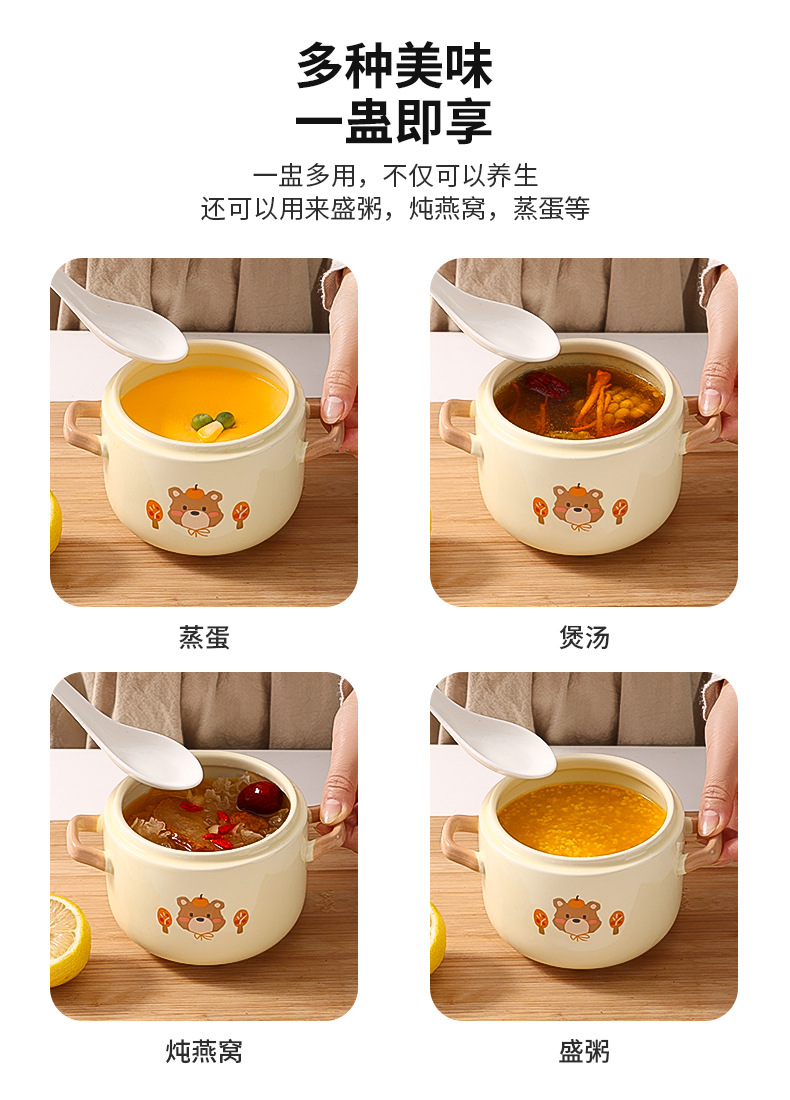 多种美味
一盅即享

一盅多用，不仅可以养生
还可以用来盛粥，炖燕窝，蒸蛋等

蒸蛋

煲汤

炖燕窝

盛粥