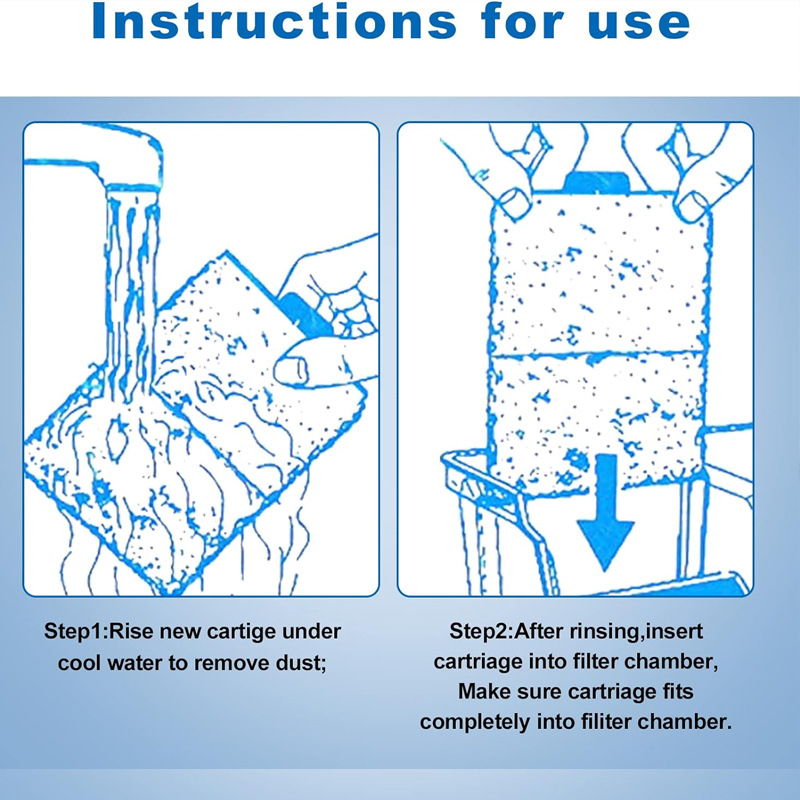 Instructions for use

Step1:Rise new cartige under cool water to remove dust;

Step2:After rinsing,insert cartriage into filter chamber, Make sure cartriage fits completely into filiter chamber.