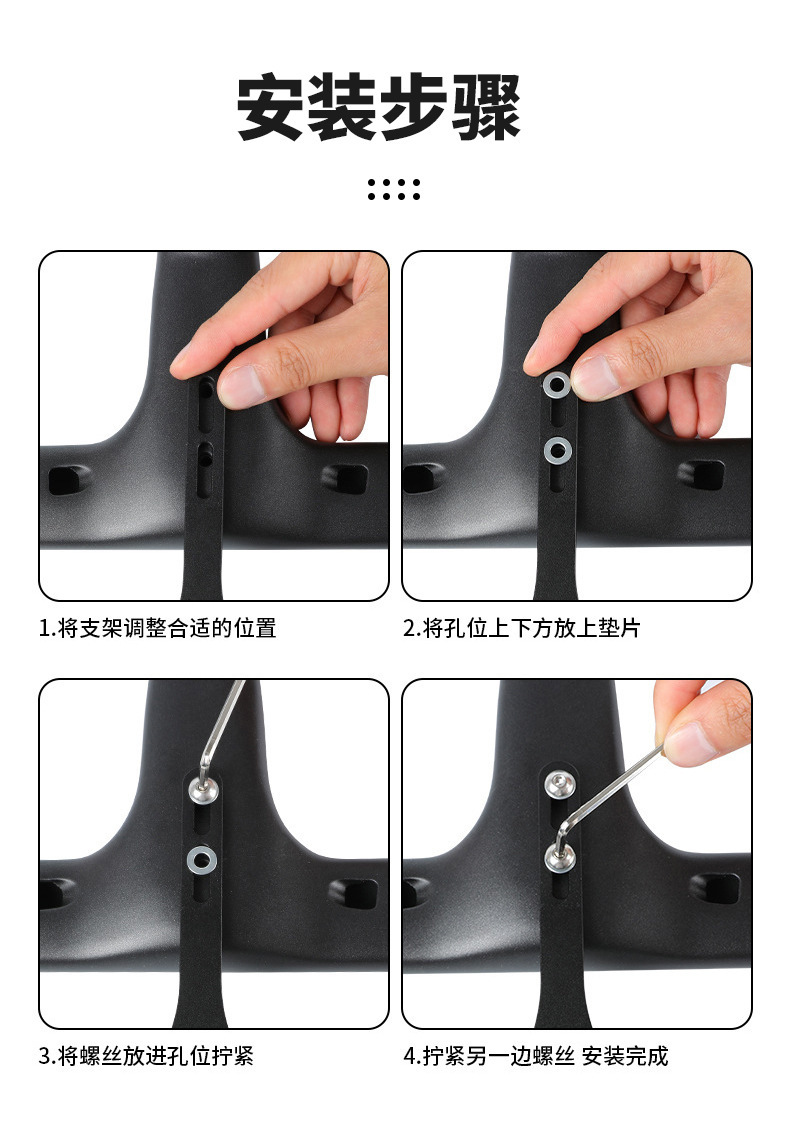 安装步骤

1.将支架调整合适的位置

2.将孔位上下方放上垫片

3.将螺丝放进孔位拧紧

4.拧紧另一边螺丝 安装完成