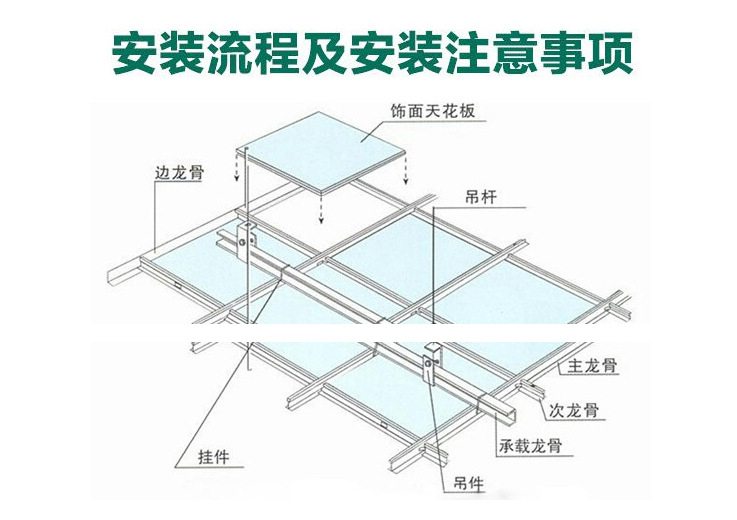 安装流程及安装注意事项

饰面天花板

边龙骨

吊杆

主龙骨

次龙骨

承载龙骨

挂件

吊件