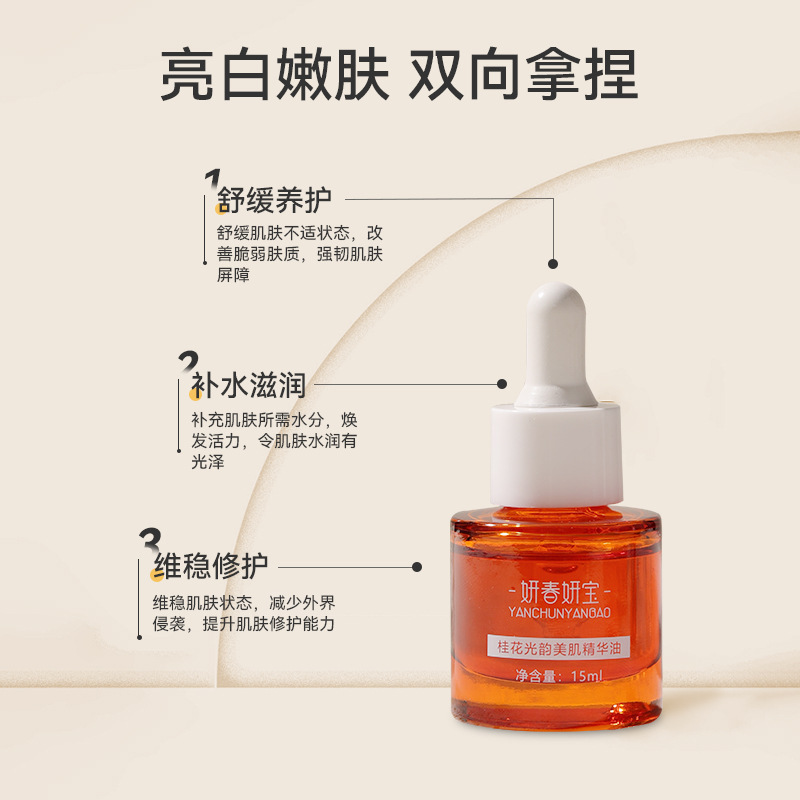 亮白嫩肤 双向拿捏

1 舒缓养护
舒缓肌肤不适状态，改善脆弱肤质，强韧肌肤屏障

2 补水滋润
补充肌肤所需水分，焕发活力，令肌肤水润有光泽

3 维稳修护
维稳肌肤状态，减少外界侵袭，提升肌肤修护能力

-妍春妍宝-
YANCHUNYANBAO
桂花光韵美肌精华油
净含量：15ml