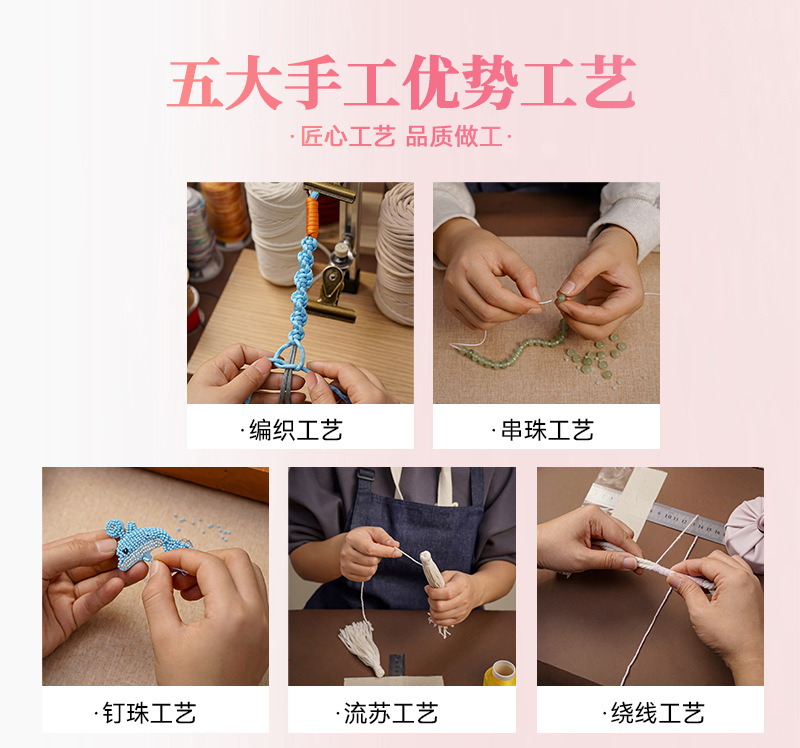 五大手工优势工艺

·匠心工艺 品质做工·

·编织工艺

·串珠工艺

·钉珠工艺

·流苏工艺

·绕线工艺