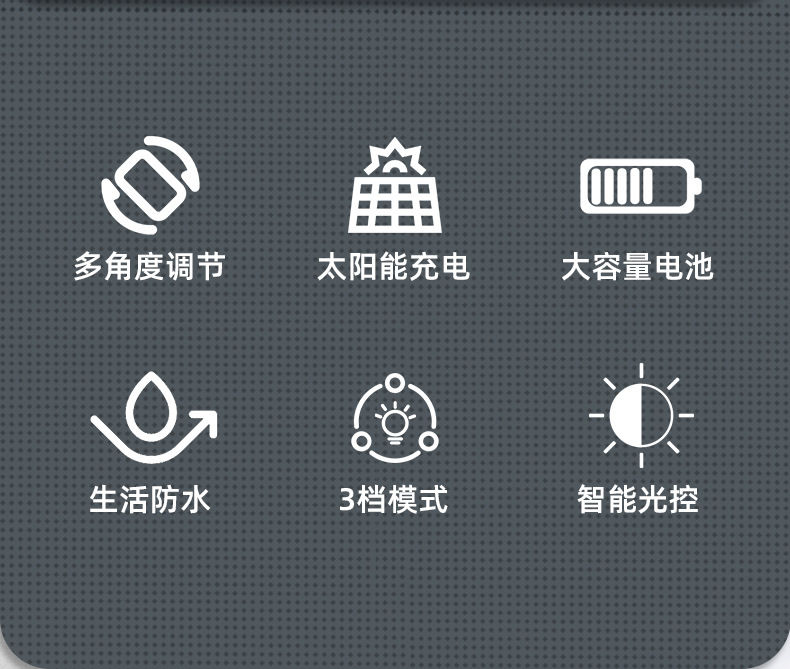 多角度调节

太阳能充电

大容量电池

生活防水

3档模式

智能光控