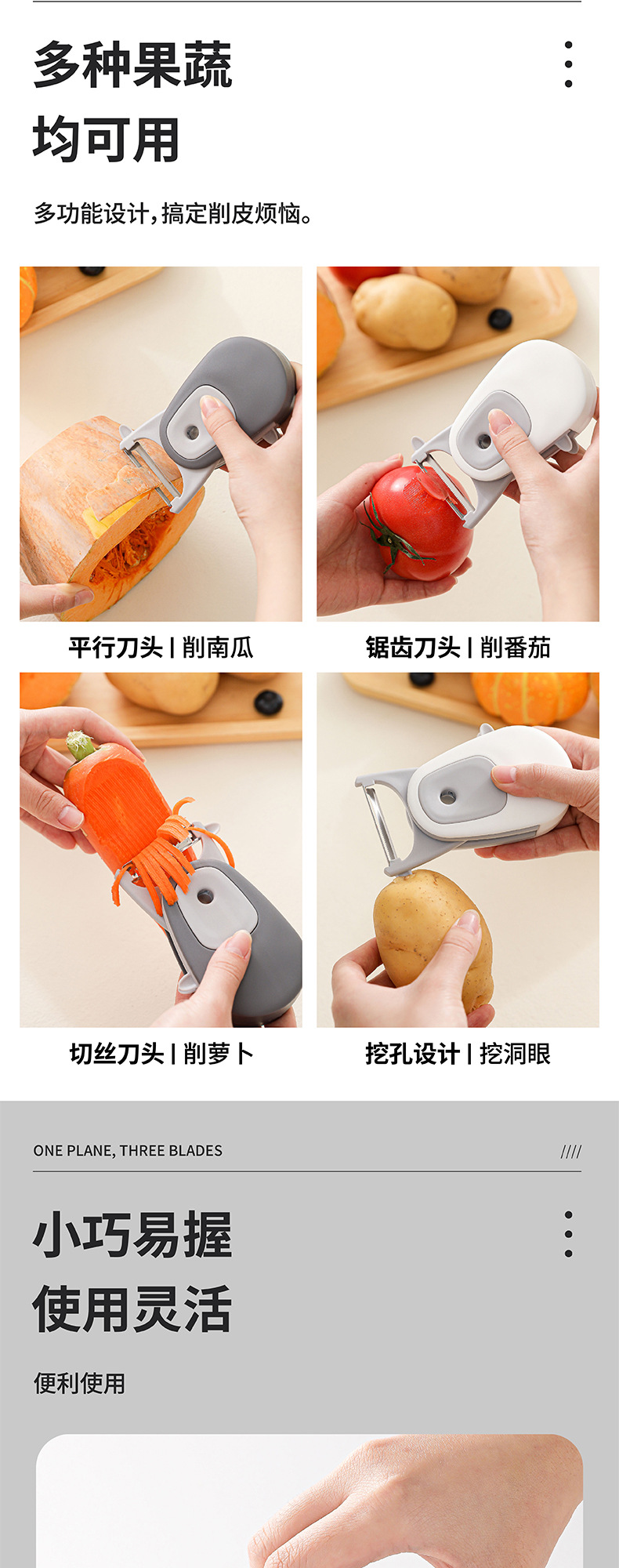 多种果蔬
均可用

多功能设计，搞定削皮烦恼。

平行刀头 | 削南瓜

锯齿刀头 | 削番茄

切丝刀头 | 削萝卜

挖孔设计 | 挖洞眼

ONE PLANE, THREE BLADES

////

小巧易握
使用灵活

便利使用