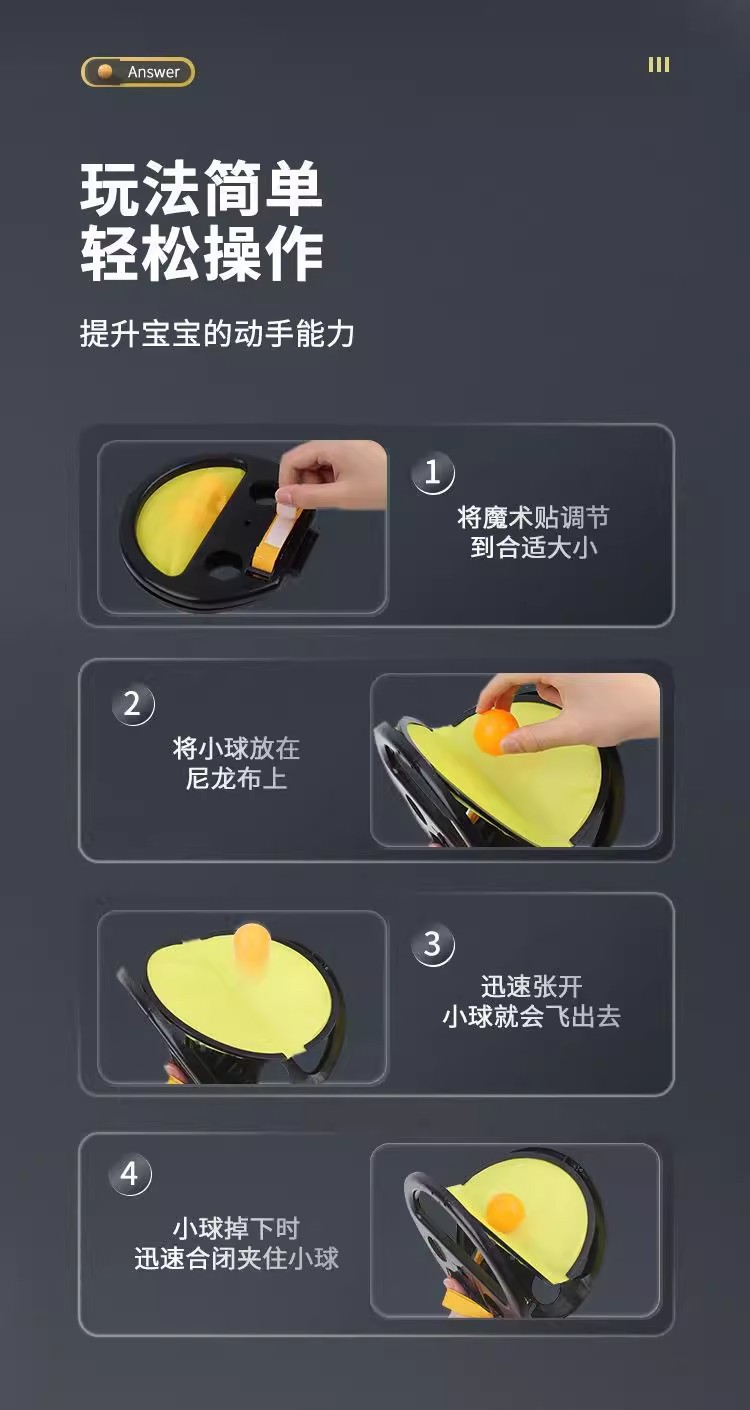 Answer

玩法简单
轻松操作

提升宝宝的动手能力

1
将魔术贴调节
到合适大小

2
将小球放在
尼龙布上

3
迅速张开
小球就会飞出去

4
小球掉下时
迅速合闭夹住小球