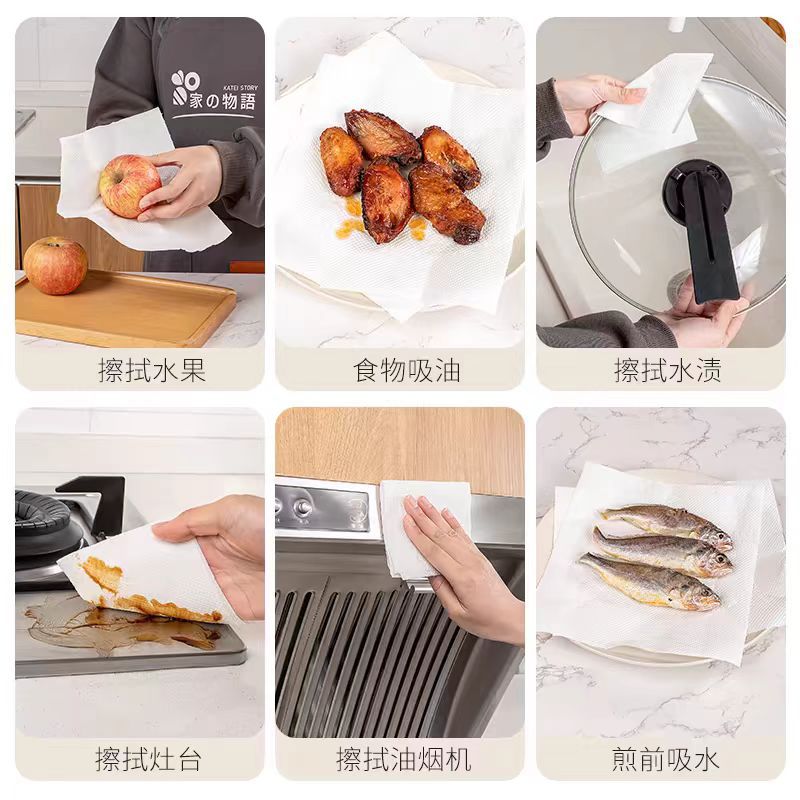 KATEI STORY
家の物語

擦拭水果

食物吸油

擦拭水渍

擦拭灶台

擦拭油烟机

煎前吸水