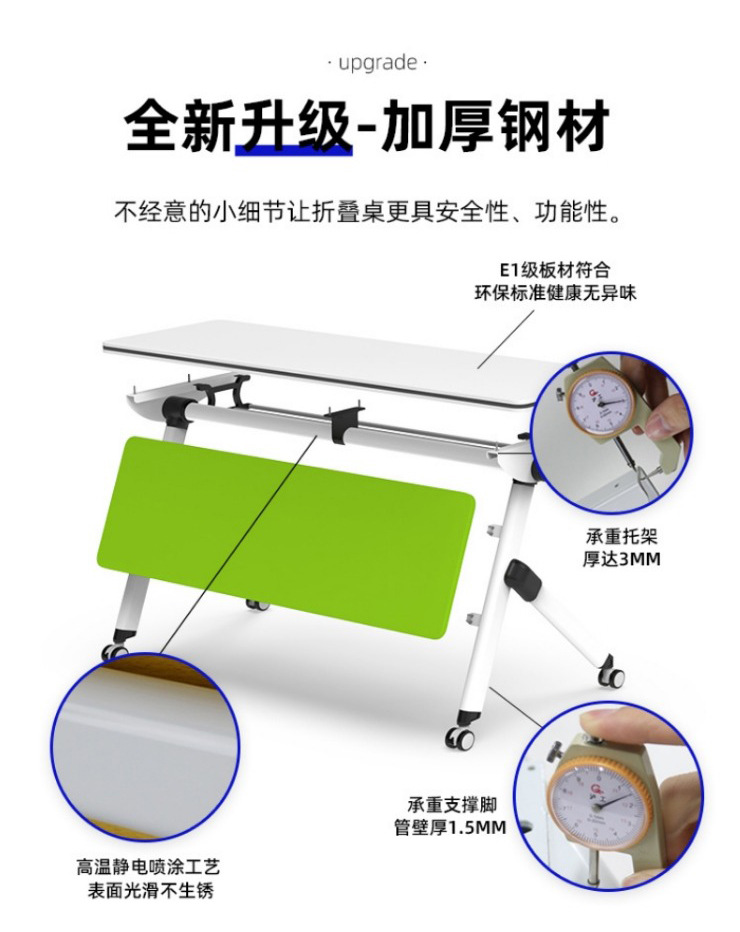 · upgrade ·

全新升级-加厚钢材

不经意的小细节让折叠桌更具安全性、功能性。

E1级板材符合
环保标准健康无异味

承重托架
厚达3MM

承重支撑脚
管壁厚1.5MM

高温静电喷涂工艺
表面光滑不生锈