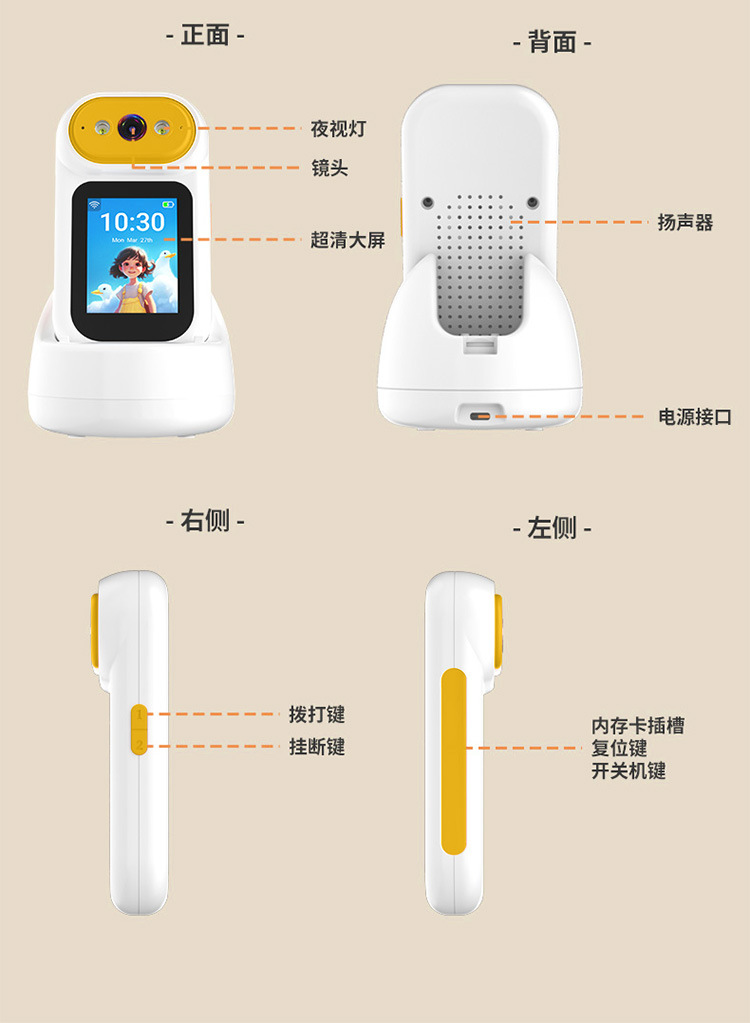 - 正面 -

夜视灯

镜头

10:30
Mon Mar 27th

超清大屏

- 背面 -

扬声器

电源接口

- 右侧 -

拨打键

挂断键

- 左侧 -

内存卡插槽
复位键
开关机键