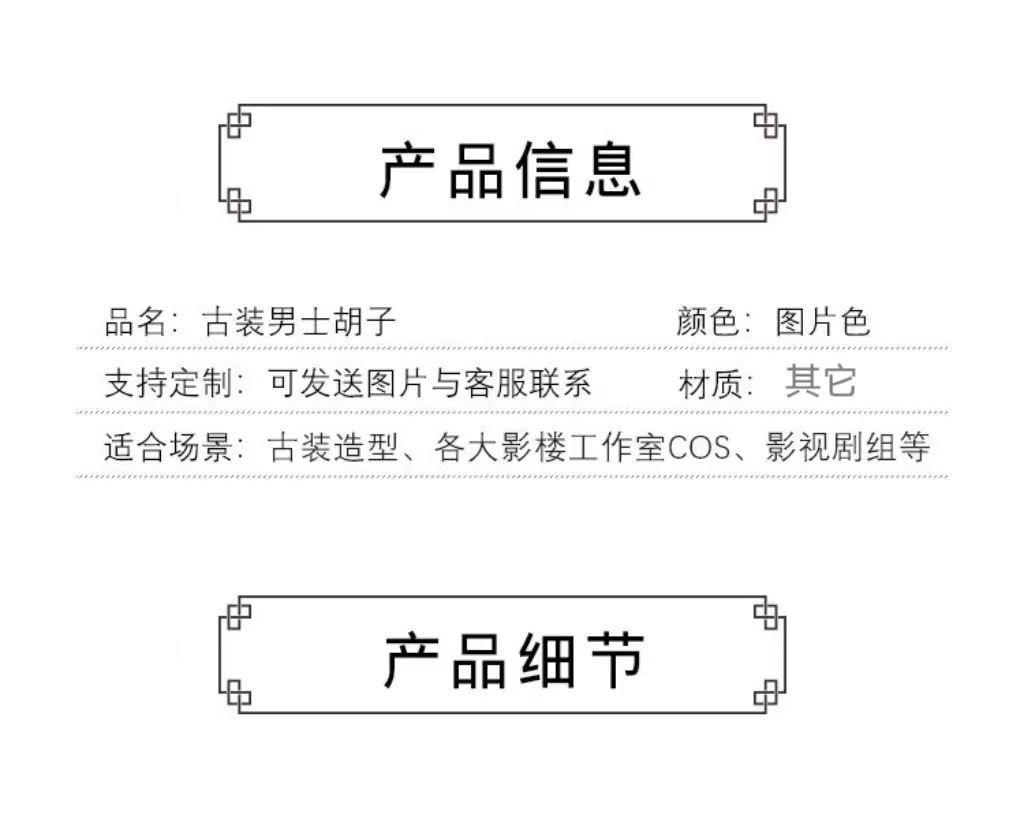 产品信息

品名：古装男士胡子 颜色：图片色

支持定制：可发送图片与客服联系 材质：其它

适合场景：古装造型、各大影楼工作室COS、影视剧组等

产品细节