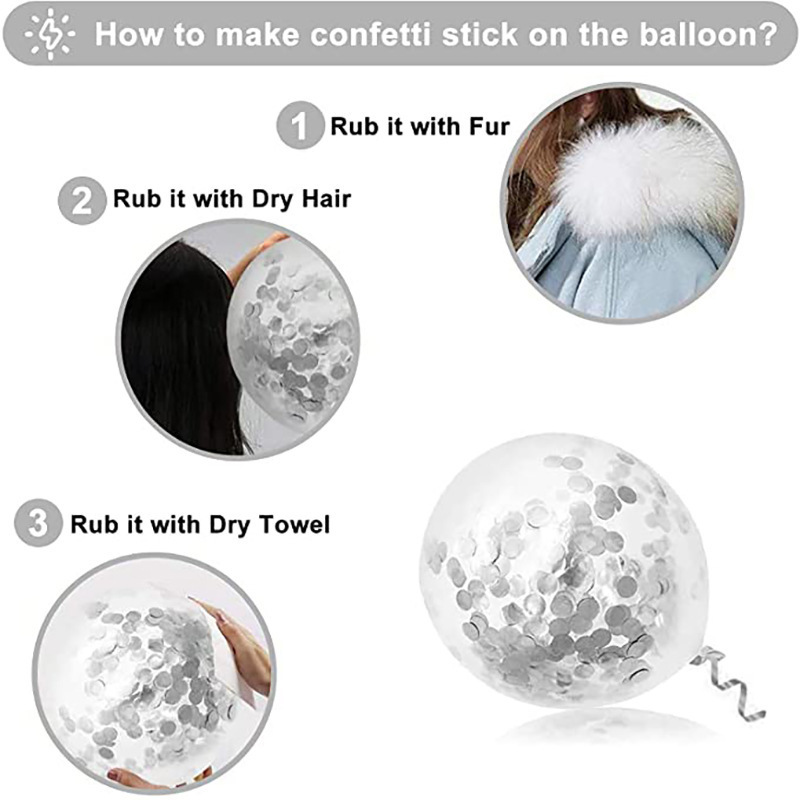 How to make confetti stick on the balloon?

1 Rub it with Fur

2 Rub it with Dry Hair

3 Rub it with Dry Towel