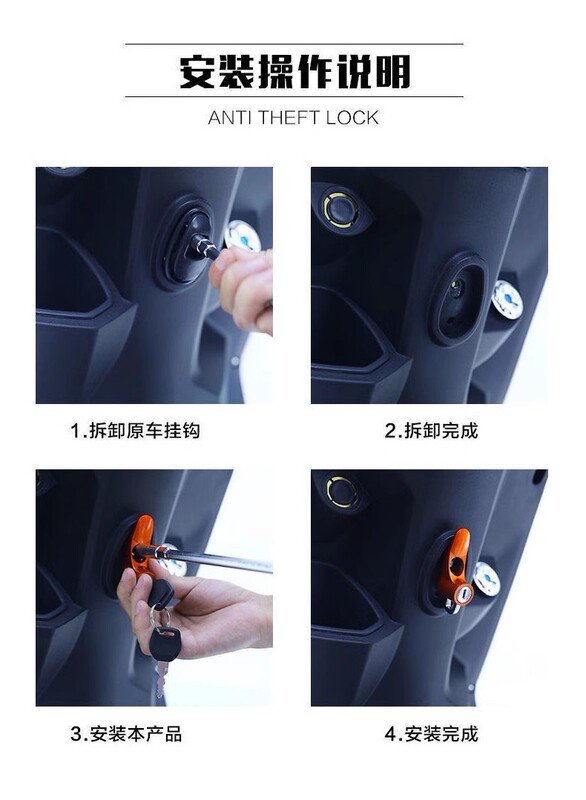 安装操作说明

ANTI THEFT LOCK

1.拆卸原车挂钩

2.拆卸完成

3.安装本产品

4.安装完成