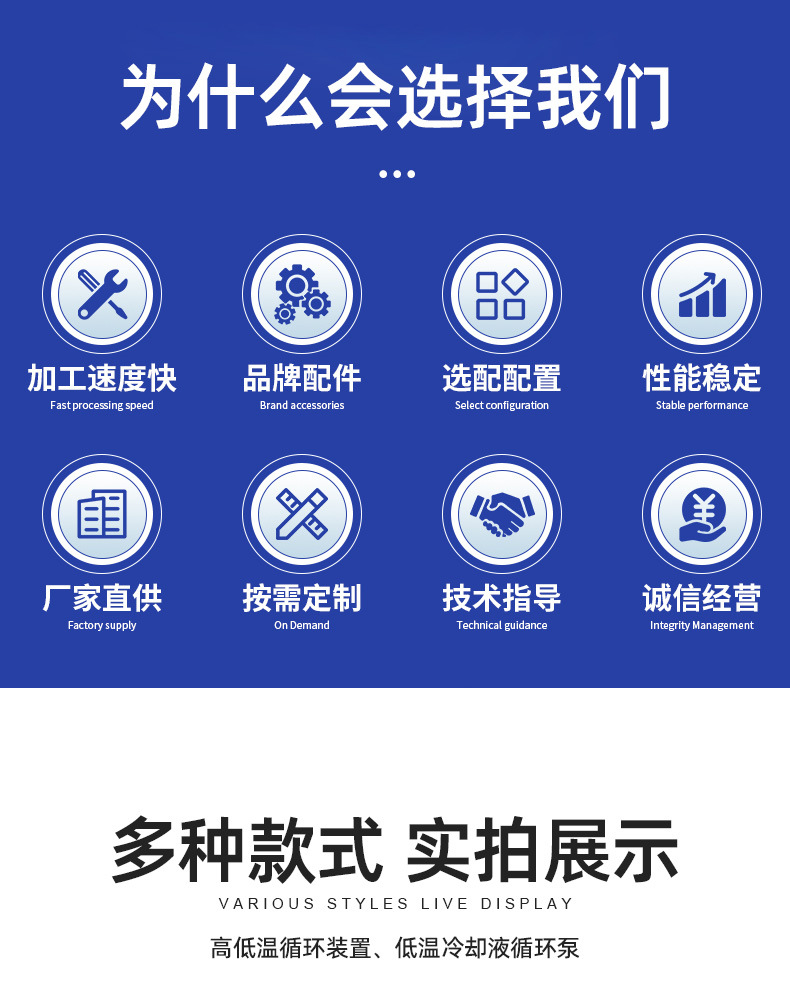 为什么会选择我们

加工速度快
Fast processing speed

品牌配件
Brand accessories

选配配置
Select configuration

性能稳定
Stable performance

厂家直供
Factory supply

按需定制
On Demand

技术指导
Technical guidance

诚信经营
Integrity Management

多种款式 实拍展示

VARIOUS STYLES LIVE DISPLAY

高低温循环装置、低温冷却液循环泵