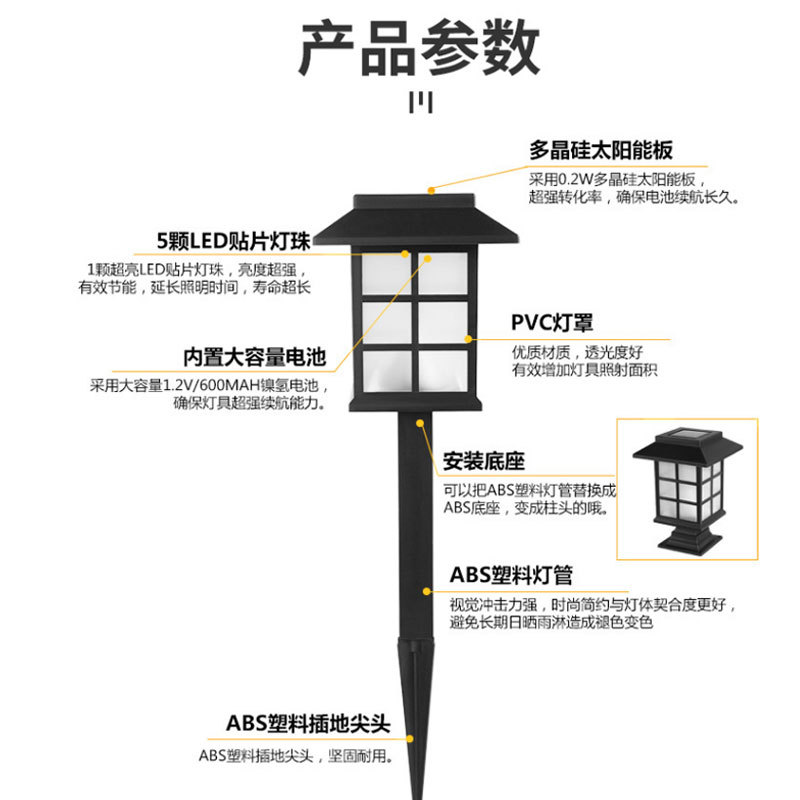 产品参数

多晶硅太阳能板
采用0.2W多晶硅太阳能板，超强转化率，确保电池续航长久。

5颗LED贴片灯珠
1颗超亮LED贴片灯珠，亮度超强，有效节能，延长照明时间，寿命超长

PVC灯罩
优质材质，透光度好
有效增加灯具照射面积

内置大容量电池
采用大容量1.2V/600MAH镍氢电池，确保灯具超强续航能力。

安装底座
可以把ABS塑料灯管替换成ABS底座，变成柱头的哦。

ABS塑料灯管
视觉冲击力强，时尚简约与灯体契合度更好，避免长期日晒雨淋造成褪色变色

ABS塑料插地尖头
ABS塑料插地尖头，坚固耐用。