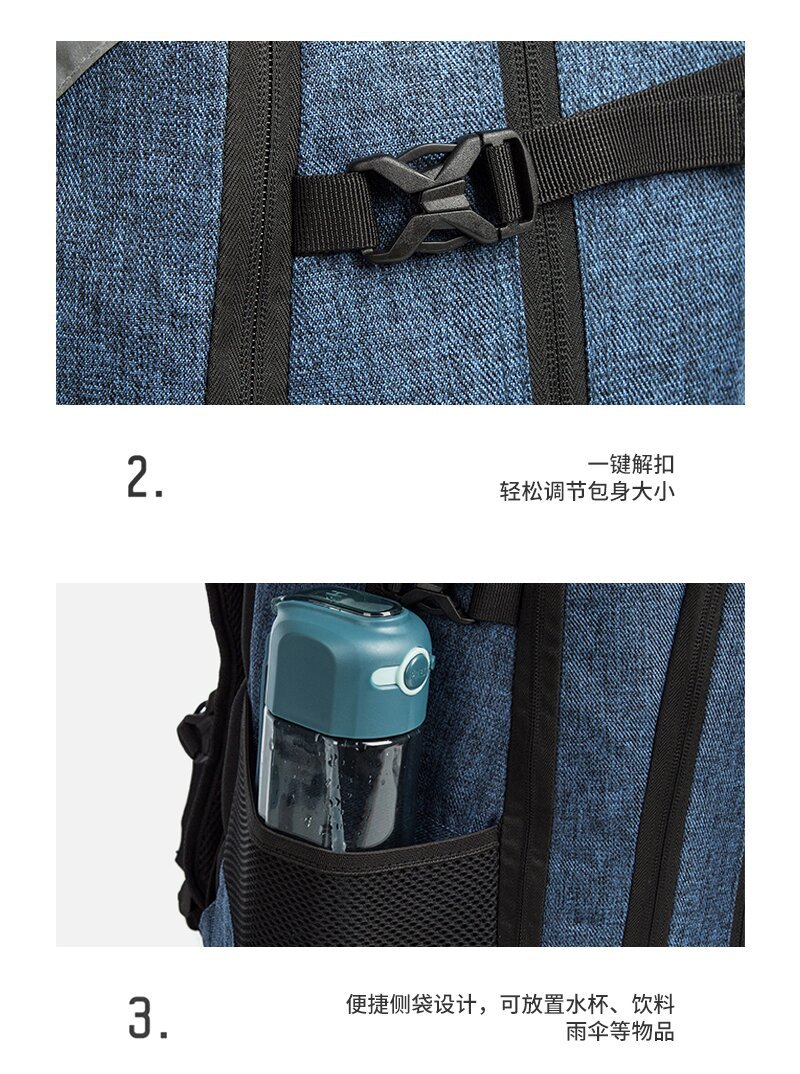 2.

一键解扣
轻松调节包身大小

3.

便捷侧袋设计，可放置水杯、饮料
雨伞等物品