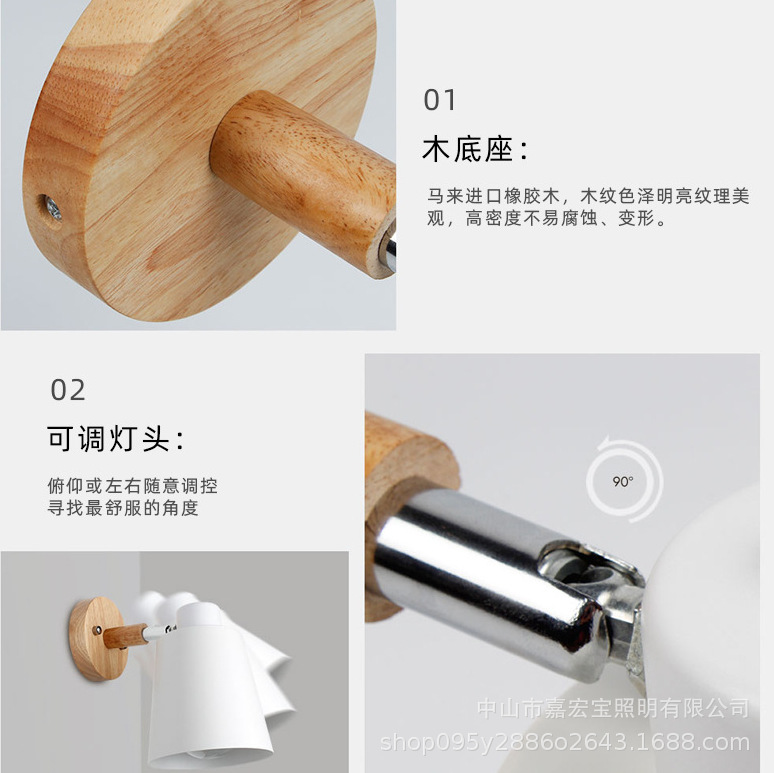 01

木底座：

马来进口橡胶木，木纹色泽明亮纹理美观，高密度不易腐蚀、变形。

02

可调灯头：

俯仰或左右随意调控
寻找最舒服的角度

90°

中山市嘉宏宝照明有限公司
shop095y2886o2643.1688.com