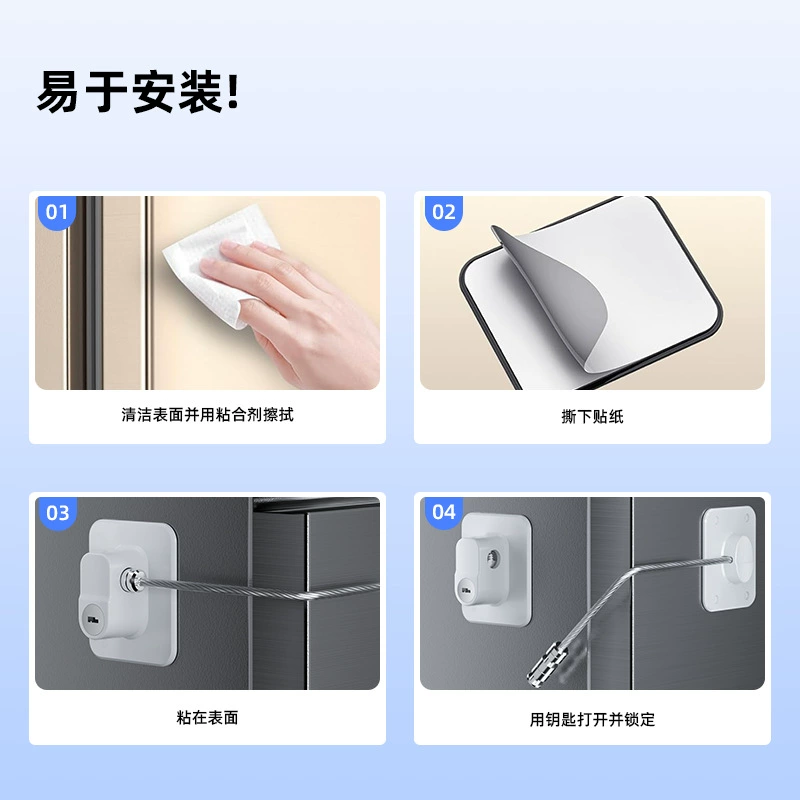 易于安装!

01

清洁表面并用粘合剂擦拭

02

撕下贴纸

03

粘在表面

04

用钥匙打开并锁定