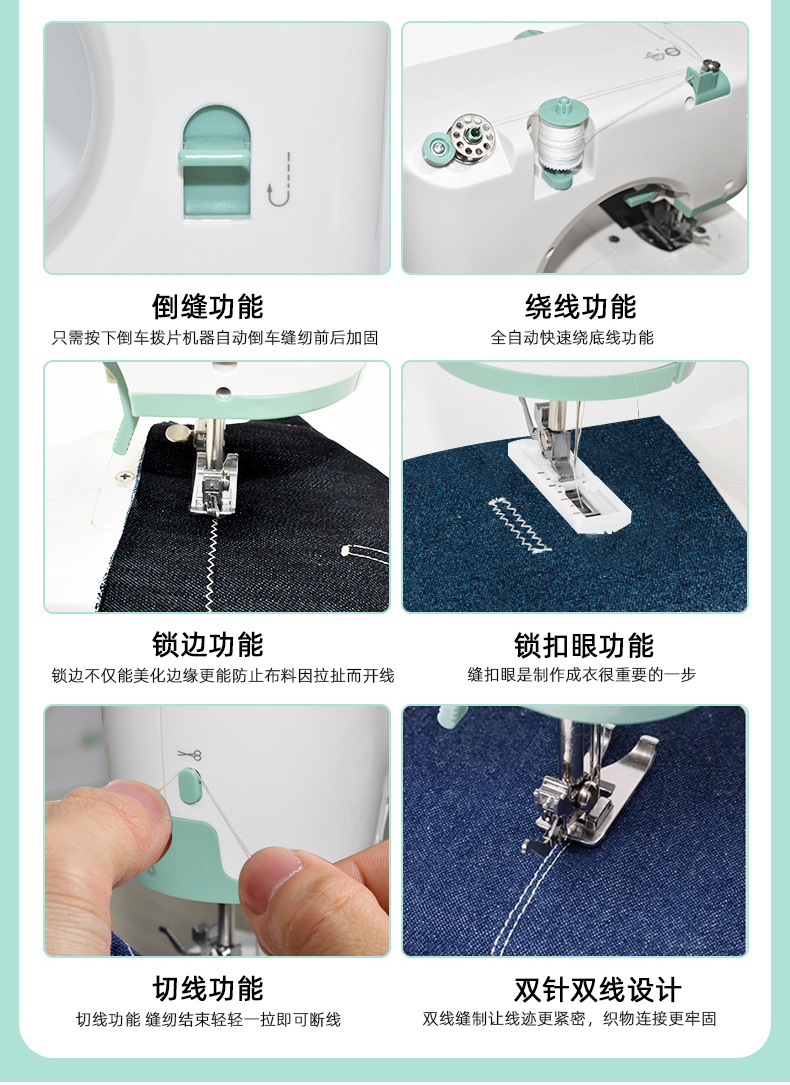 倒缝功能
只需按下倒车拨片机器自动倒车缝纫前后加固

绕线功能
全自动快速绕底线功能

锁边功能
锁边不仅能美化边缘更能防止布料因拉扯而开线

锁扣眼功能
缝扣眼是制作成衣很重要的一步

切线功能
切线功能 缝纫结束轻轻一拉即可断线

双针双线设计
双线缝制让线迹更紧密，织物连接更牢固