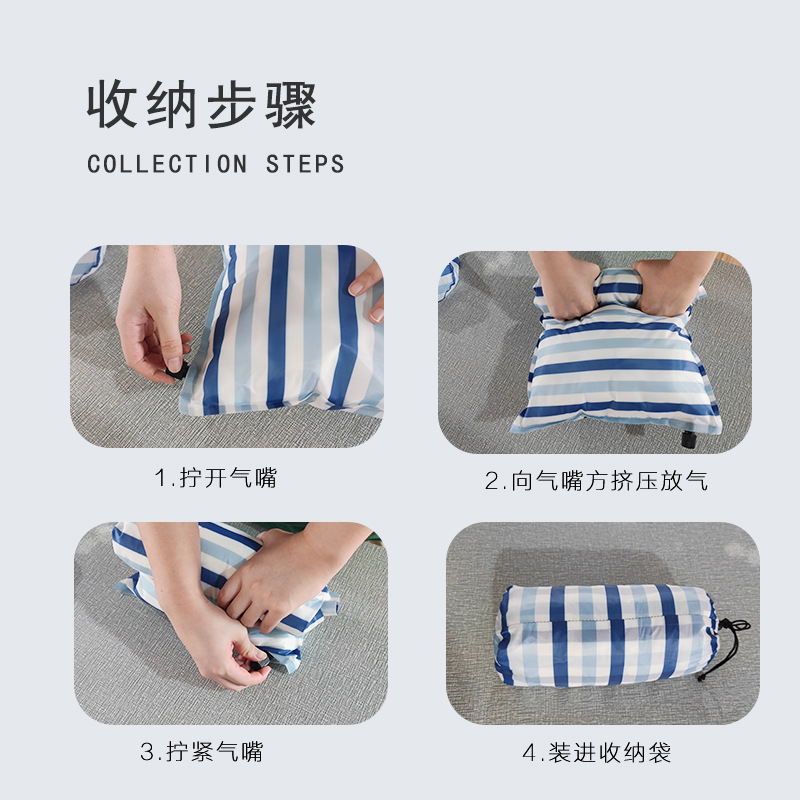 收纳步骤

COLLECTION STEPS

1.拧开气嘴

2.向气嘴方挤压放气

3.拧紧气嘴

4.装进收纳袋