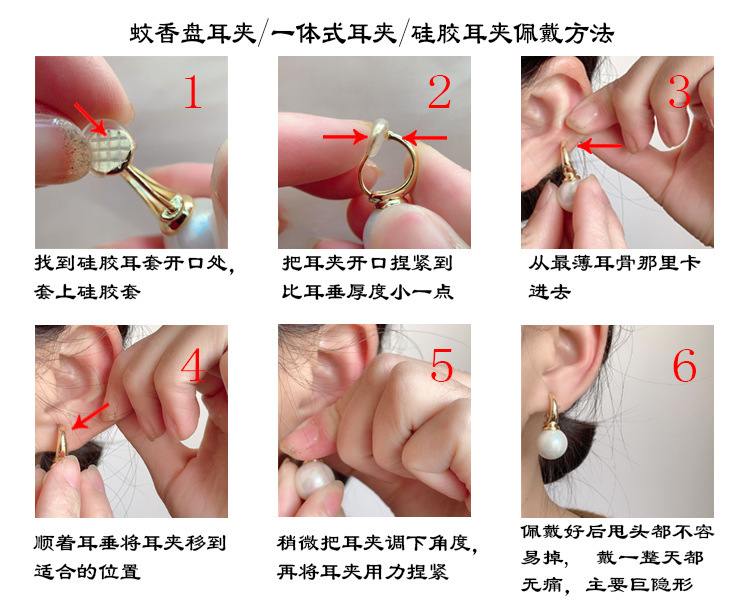 蚊香盘耳夹/一体式耳夹/硅胶耳夹佩戴方法

1

找到硅胶耳套开口处，套上硅胶套

2

把耳夹开口捏紧到比耳垂厚度小一点

3

从最薄耳骨那里卡进去

4

顺着耳垂将耳夹移到适合的位置

5

稍微把耳夹调下角度，再将耳夹用力捏紧

6

佩戴好后甩头都不容易掉， 戴一整天都无痛，主要巨隐形